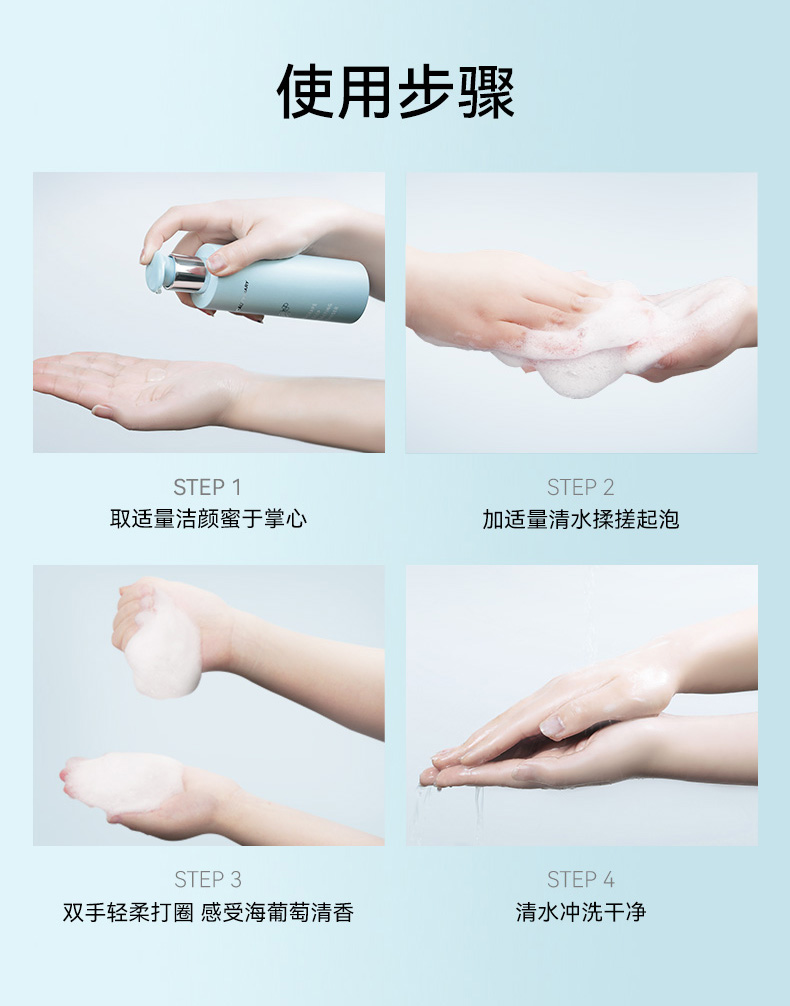 使用步骤

STEP 1
取适量洁颜蜜于掌心

STEP 2
加适量清水揉搓起泡

STEP 3
双手轻柔打圈 感受海葡萄清香

STEP 4
清水冲洗干净