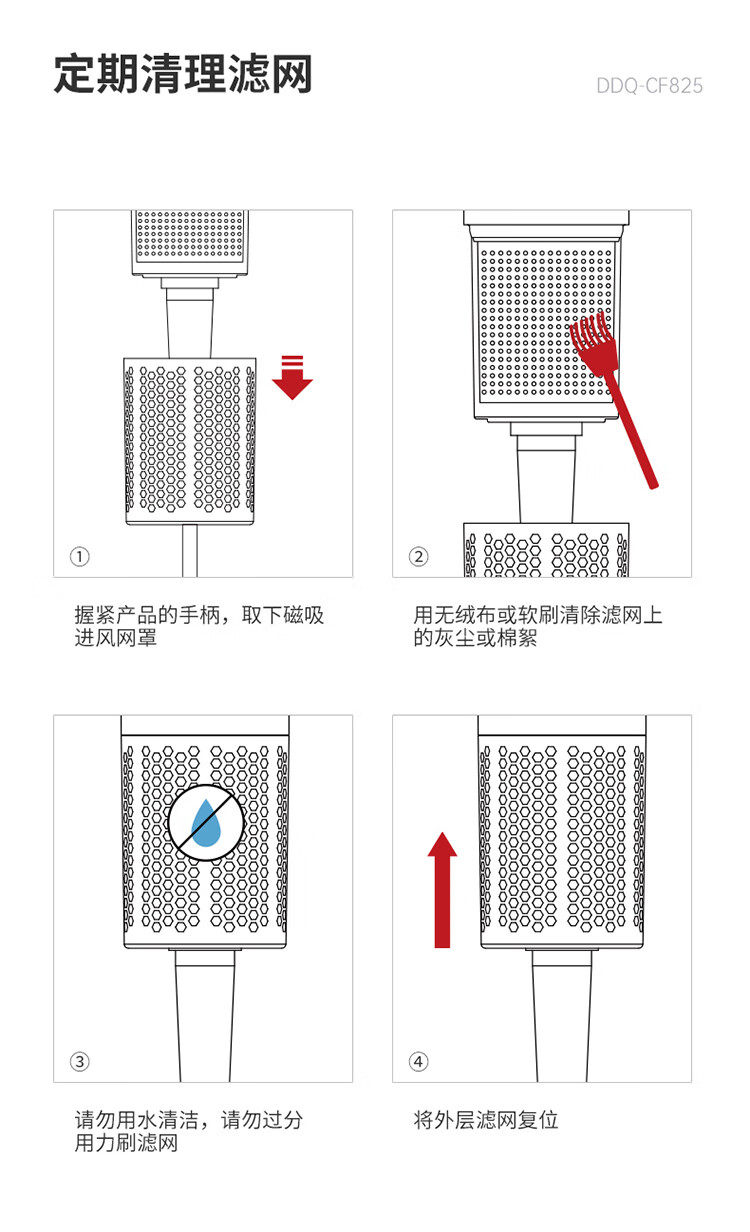 定期清理滤网

DDQ-CF825

①

握紧产品的手柄，取下磁吸进风网罩

②

用无绒布或软刷清除滤网上的灰尘或棉絮

③

请勿用水清洁，请勿过分用力刷滤网

④

将外层滤网复位