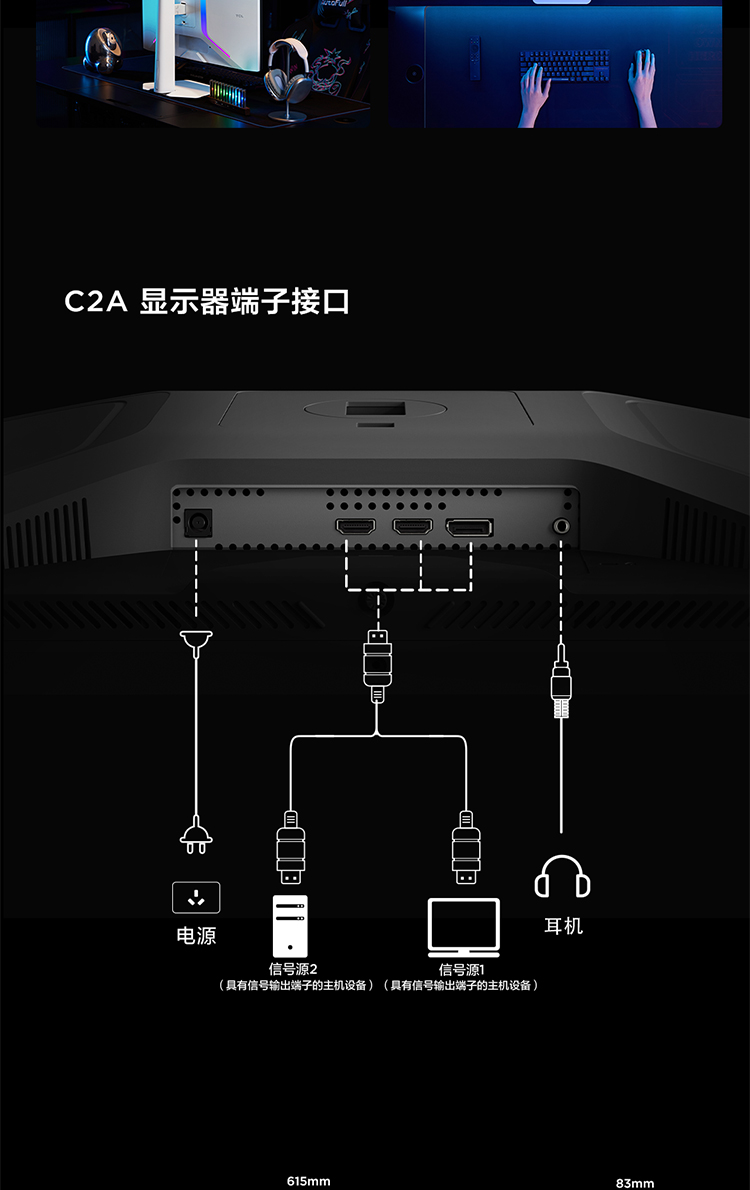 C2A 显示器端子接口

电源

信号源2
（具有信号输出端子的主机设备）

信号源1
（具有信号输出端子的主机设备）

耳机

615mm

83mm