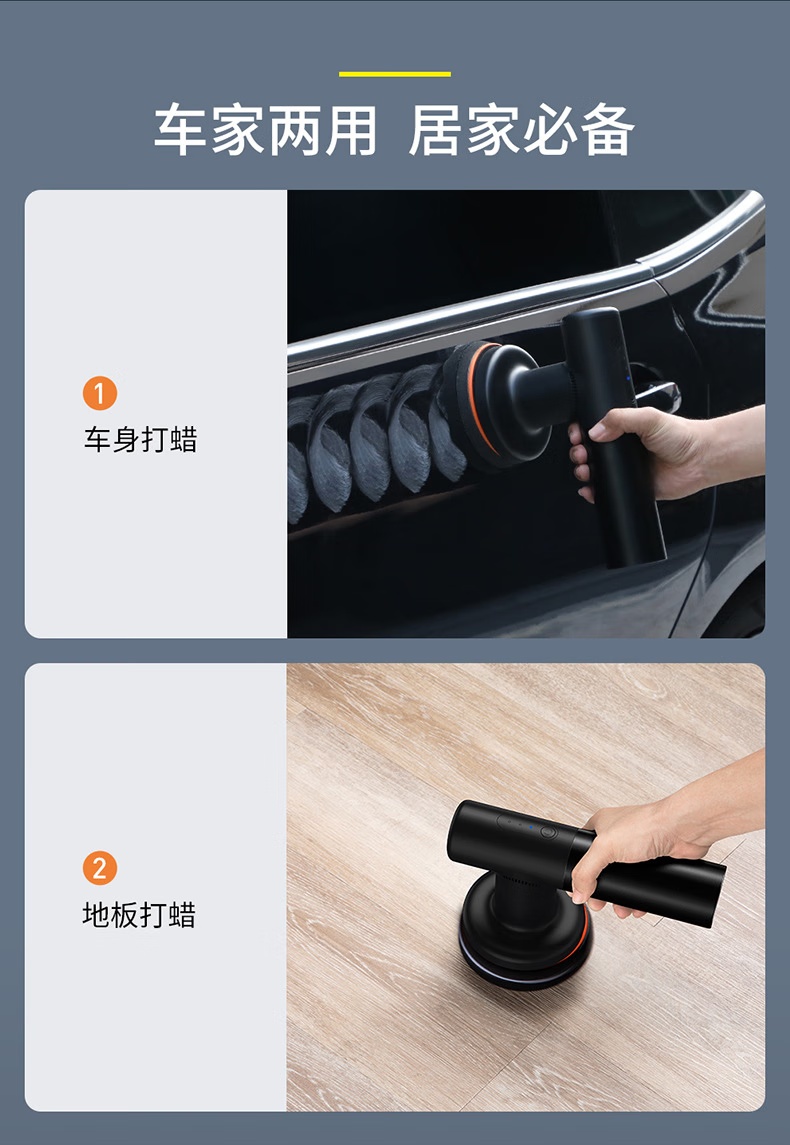 车家两用 居家必备

1
车身打蜡

2
地板打蜡