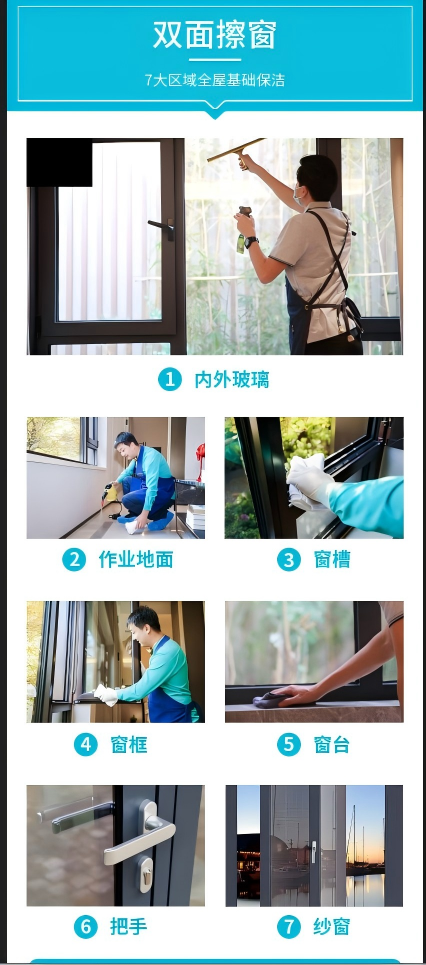 双面擦窗

7大区域全屋基础保洁

1 内外玻璃

2 作业地面

3 窗槽

4 窗框

5 窗台

6 把手

7 纱窗