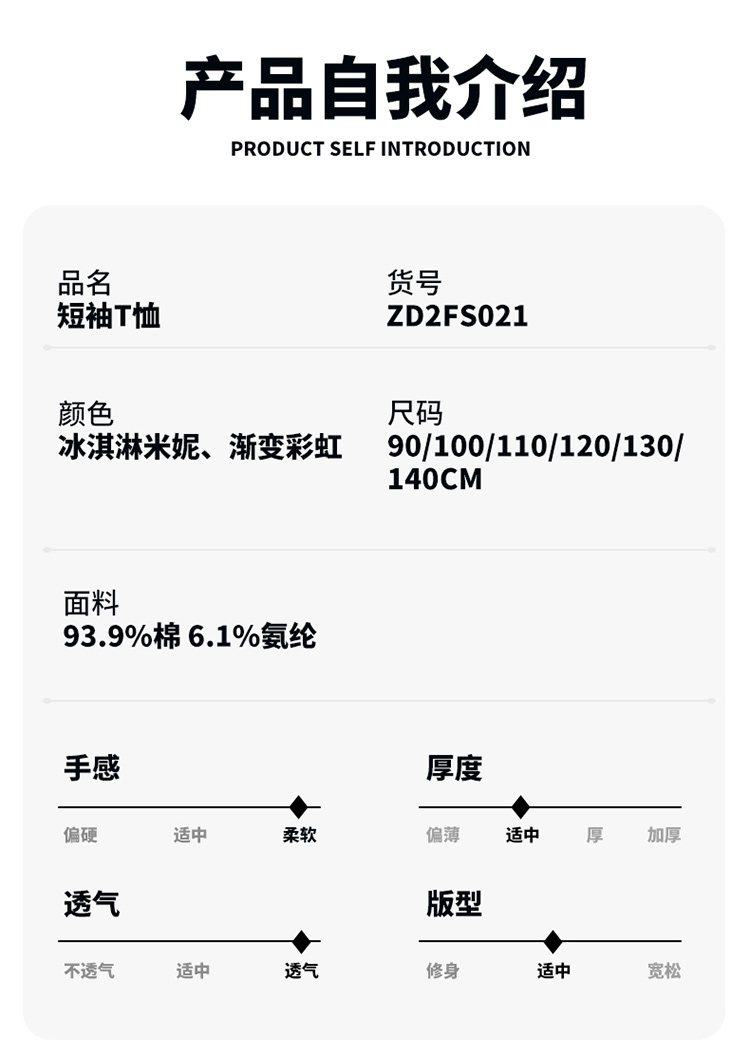 产品自我介绍

PRODUCT SELF INTRODUCTION

品名
短袖T恤

货号
ZD2FS021

颜色
冰淇淋米妮、渐变彩虹

尺码
90/100/110/120/130/140CM

面料
93.9%棉 6.1%氨纶

手感
偏硬 适中 柔软

厚度
偏薄 适中 厚 加厚

透气
不透气 适中 透气

版型
修身 适中 宽松