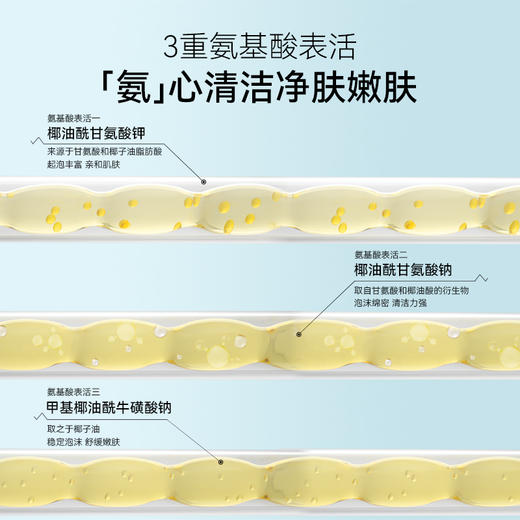 3重氨基酸表活
「氨」心清洁净肤嫩肤

氨基酸表活一
椰油酰甘氨酸钾
来源于甘氨酸和椰子油脂肪酸
起泡丰富 亲和肌肤

氨基酸表活二
椰油酰甘氨酸钠
取自甘氨酸和椰油酸的衍生物
泡沫绵密 清洁力强

氨基酸表活三
甲基椰油酰牛磺酸钠
取之于椰子油
稳定泡沫 舒缓嫩肤