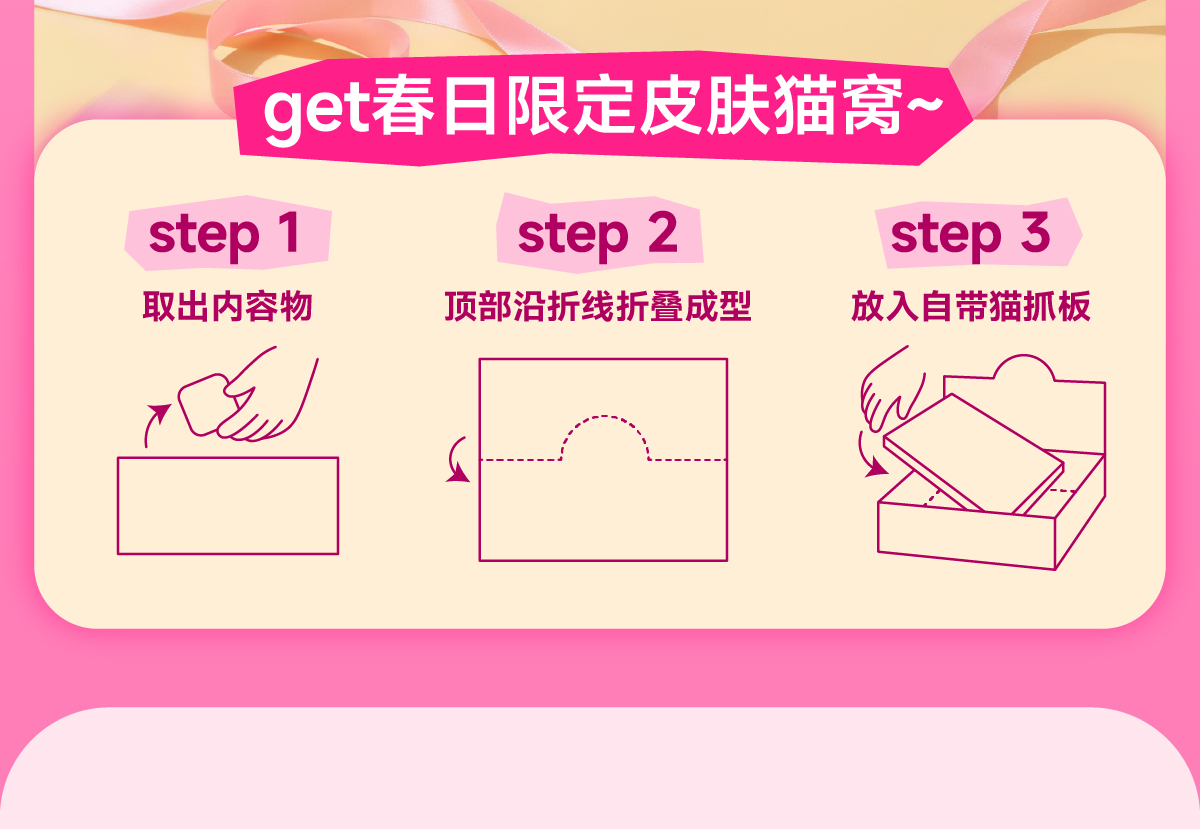 get春日限定皮肤猫窝~

step 1
取出内容物

step 2
顶部沿折线折叠成型

step 3
放入自带猫抓板