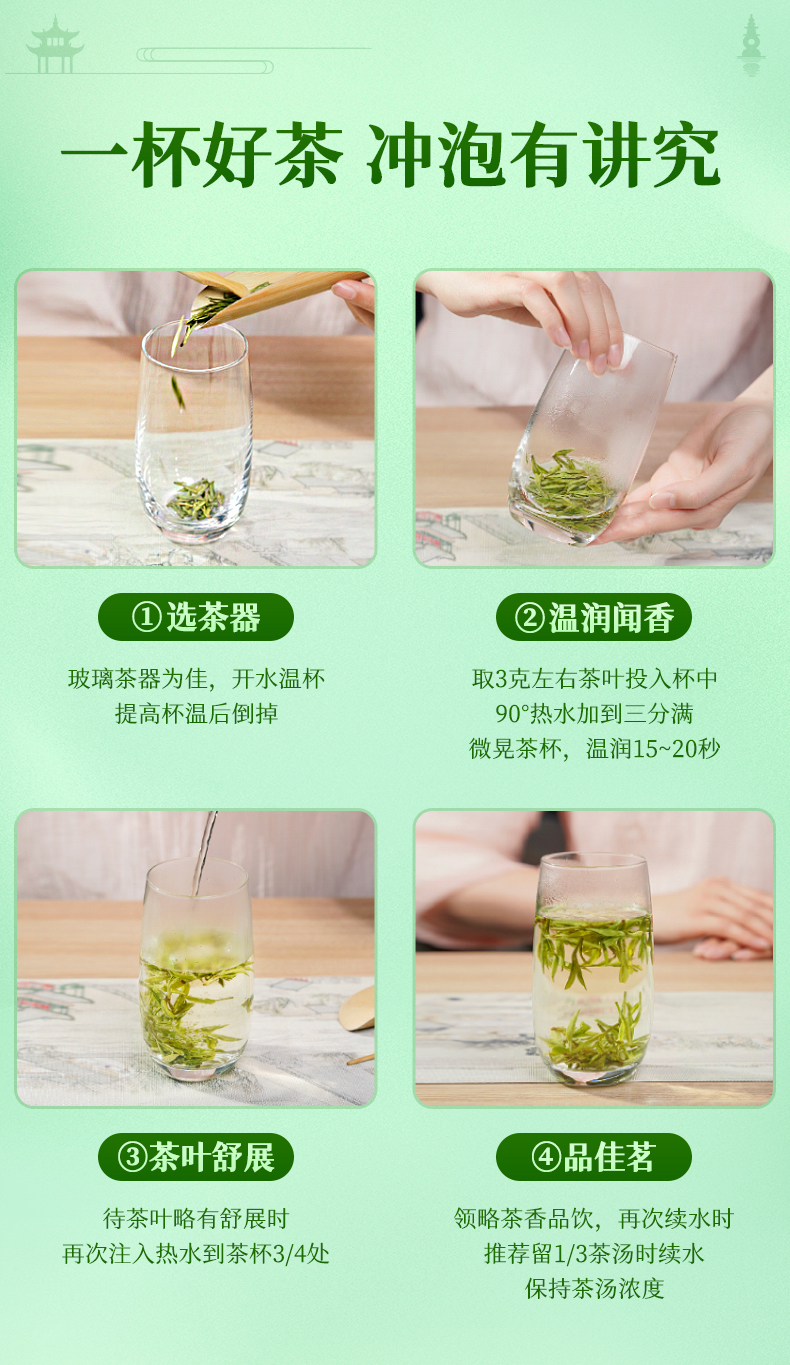 一杯好茶 冲泡有讲究

①选茶器

玻璃茶器为佳，开水温杯
提高杯温后倒掉

②温润闻香

取3克左右茶叶投入杯中
90°热水加到三分满
微晃茶杯，温润15~20秒

③茶叶舒展

待茶叶略有舒展时
再次注入热水到茶杯3/4处

④品佳茗

领略茶香品饮，再次续水时
推荐留1/3茶汤时续水
保持茶汤浓度