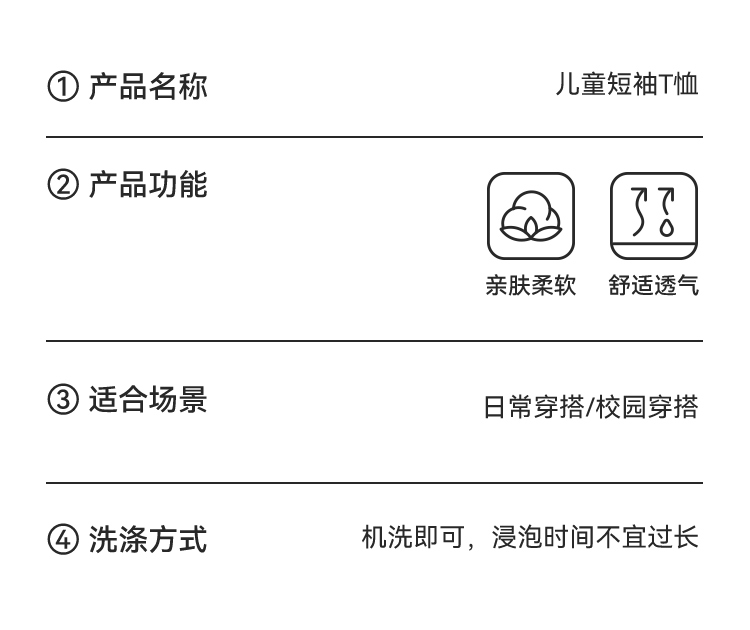 ① 产品名称 儿童短袖T恤

② 产品功能

亲肤柔软 舒适透气

③ 适合场景 日常穿搭/校园穿搭

④ 洗涤方式 机洗即可，浸泡时间不宜过长