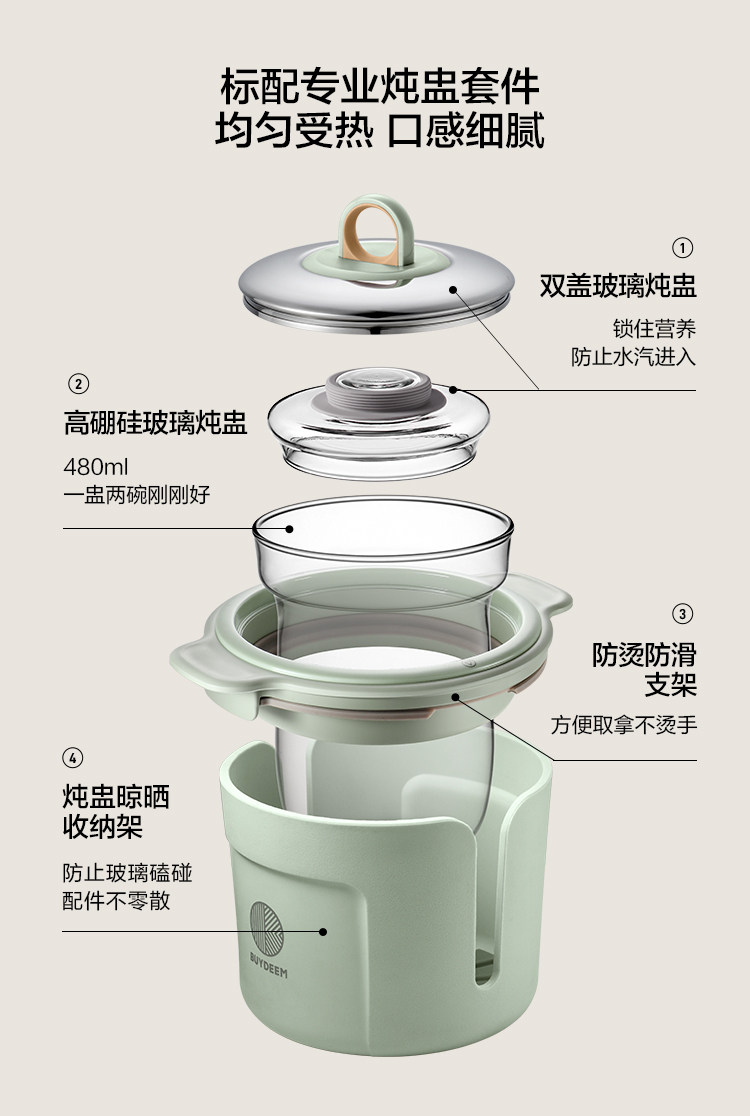 标配专业炖盅套件
均匀受热 口感细腻

①
双盖玻璃炖盅
锁住营养
防止水汽进入

②
高硼硅玻璃炖盅
480ml
一盅两碗刚刚好

③
防烫防滑
支架
方便取拿不烫手

④
炖盅晾晒
收纳架
防止玻璃磕碰
配件不零散

BUYDEEM