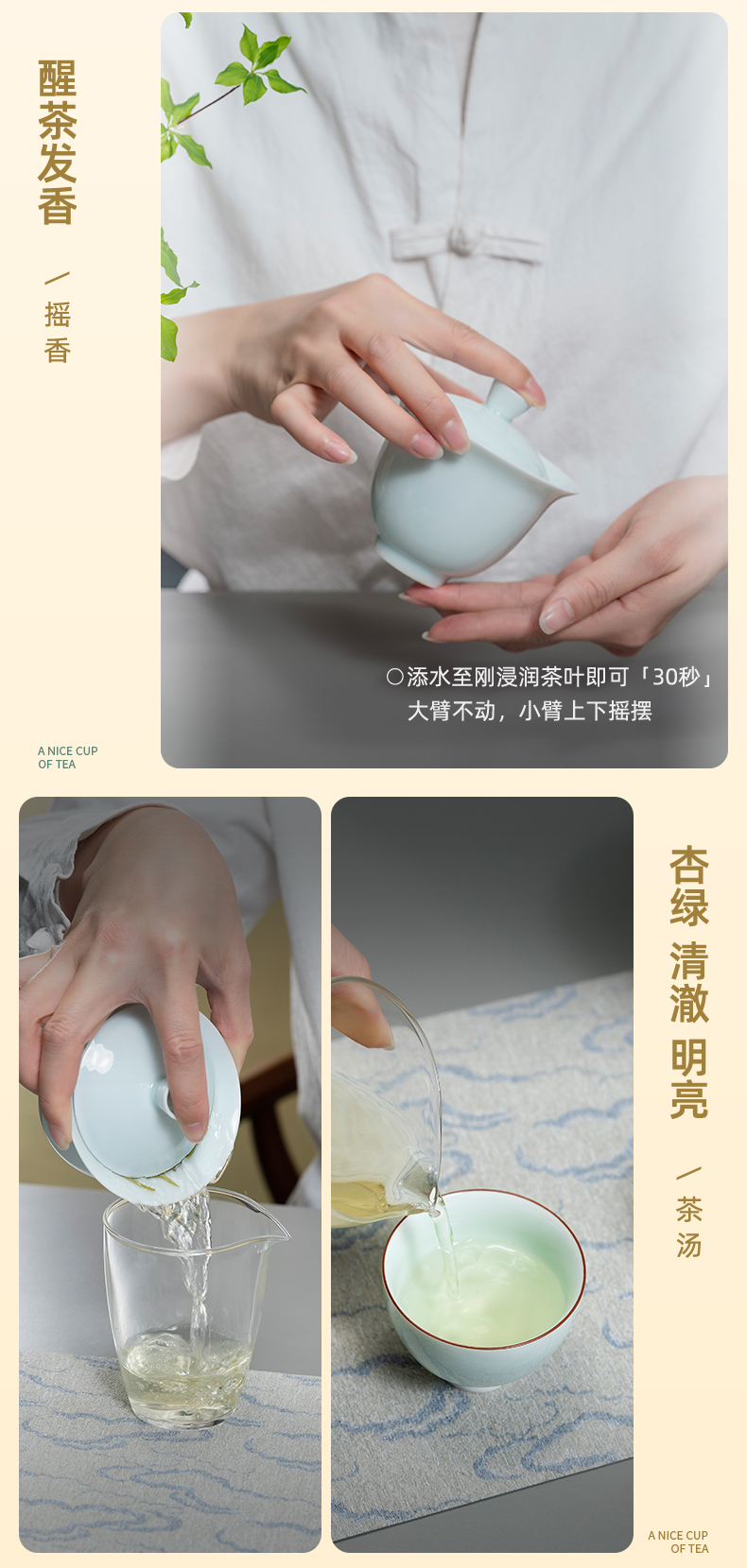 醒茶发香

／
摇香

○添水至刚浸润茶叶即可「30秒」
大臂不动，小臂上下摇摆

A NICE CUP
OF TEA

杏绿 清澈 明亮

／
茶汤

A NICE CUP
OF TEA