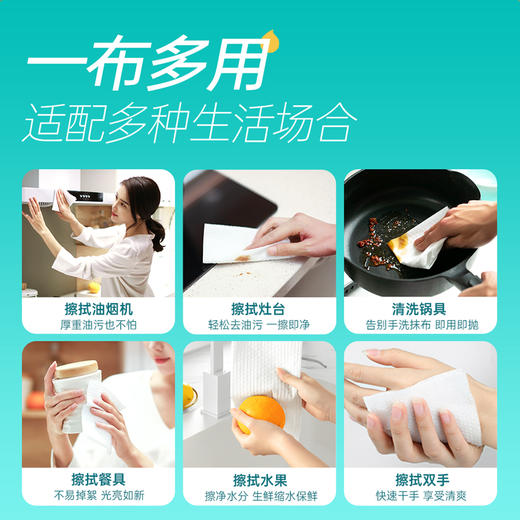 一布多用
适配多种生活场合

擦拭油烟机
厚重油污也不怕

擦拭灶台
轻松去油污 一擦即净

清洗锅具
告别手洗抹布 即用即抛

擦拭餐具
不易掉絮 光亮如新

擦拭水果
擦净水分 生鲜缩水保鲜

擦拭双手
快速干手 享受清爽