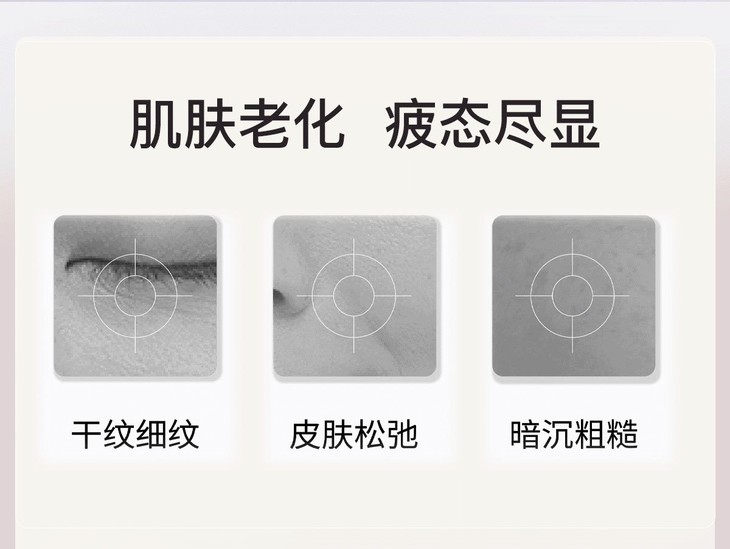 肌肤老化　疲态尽显

干纹细纹

皮肤松弛

暗沉粗糙