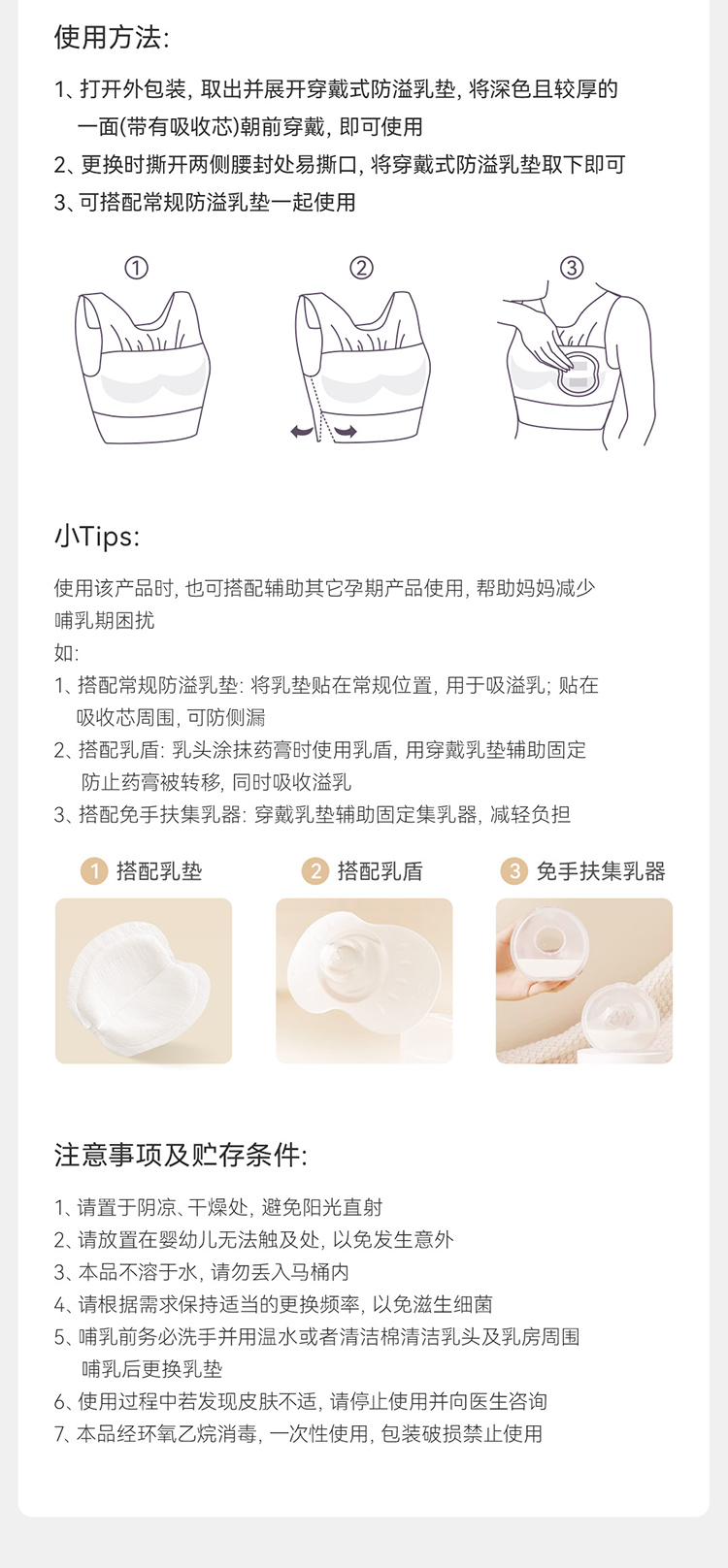 使用方法:

1、打开外包装, 取出并展开穿戴式防溢乳垫, 将深色且较厚的一面(带有吸收芯)朝前穿戴, 即可使用
2、更换时撕开两侧腰封处易撕口, 将穿戴式防溢乳垫取下即可
3、可搭配常规防溢乳垫一起使用

①
②
③

小Tips:

使用该产品时, 也可搭配辅助其它孕期产品使用, 帮助妈妈减少哺乳期困扰
如:
1、搭配常规防溢乳垫: 将乳垫贴在常规位置, 用于吸溢乳; 贴在吸收芯周围, 可防侧漏
2、搭配乳盾: 乳头涂抹药膏时使用乳盾, 用穿戴乳垫辅助固定防止药膏被转移, 同时吸收溢乳
3、搭配免手扶集乳器: 穿戴乳垫辅助固定集乳器, 减轻负担

1 搭配乳垫
2 搭配乳盾
3 免手扶集乳器

注意事项及贮存条件:

1、请置于阴凉、干燥处, 避免阳光直射
2、请放置在婴幼儿无法触及处, 以免发生意外
3、本品不溶于水, 请勿丢入马桶内
4、请根据需求保持适当的更换频率, 以免滋生细菌
5、哺乳前务必洗手并用温水或者清洁棉清洁乳头及乳房周围哺乳后更换乳垫
6、使用过程中若发现皮肤不适, 请停止使用并向医生咨询
7、本品经环氧乙烷消毒, 一次性使用, 包装破损禁止使用