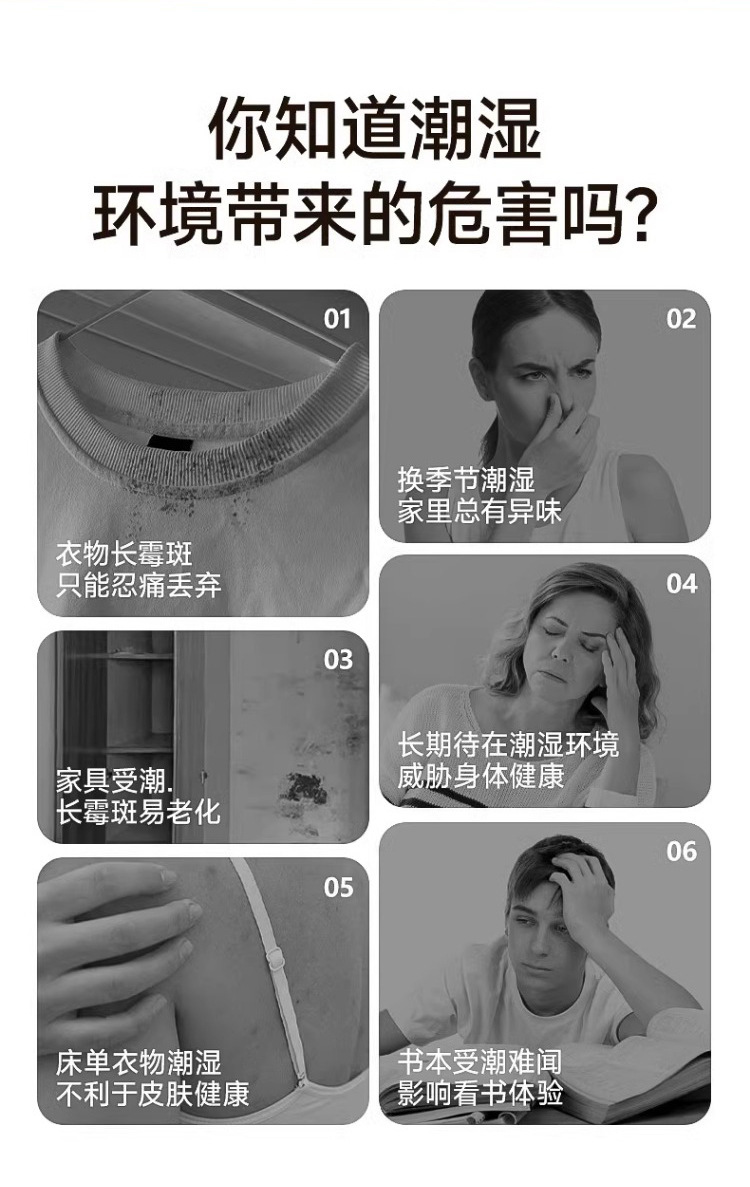 你知道潮湿
环境带来的危害吗?

01
衣物长霉斑
只能忍痛丢弃

02
换季节潮湿
家里总有异味

03
家具受潮.
长霉斑易老化

04
长期待在潮湿环境
威胁身体健康

05
床单衣物潮湿
不利于皮肤健康

06
书本受潮难闻
影响看书体验