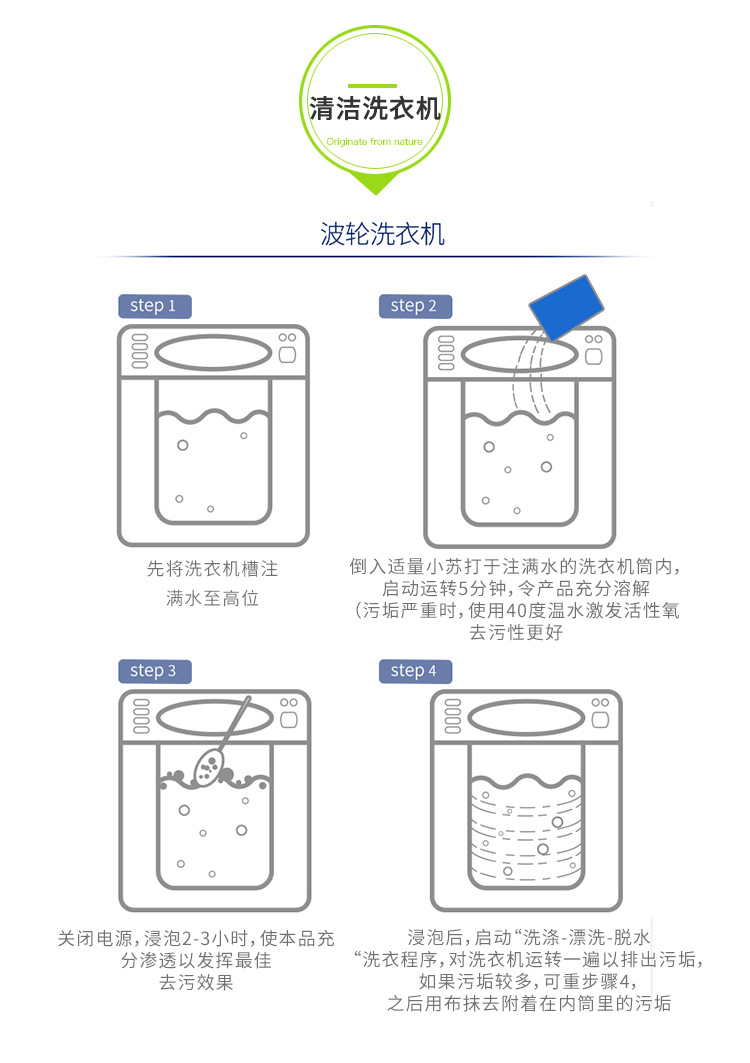 清洁洗衣机

Originate from nature

波轮洗衣机

step 1

先将洗衣机槽注满水至高位

step 2

倒入适量小苏打于注满水的洗衣机筒内，启动运转5分钟，令产品充分溶解（污垢严重时，使用40度温水激发活性氧去污性更好

step 3

关闭电源，浸泡2-3小时，使本品充分渗透以发挥最佳去污效果

step 4

浸泡后，启动“洗涤-漂洗-脱水“洗衣程序，对洗衣机运转一遍以排出污垢，如果污垢较多，可重步骤4，之后用布抹去附着在内筒里的污垢