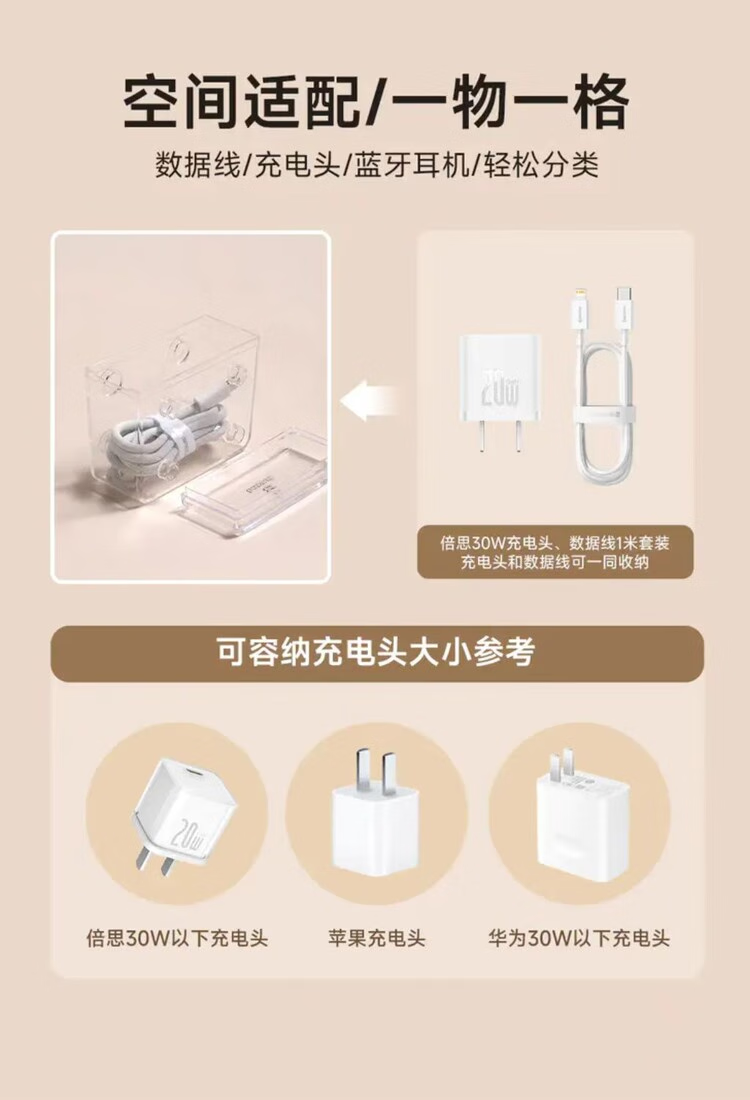 空间适配/一物一格

数据线/充电头/蓝牙耳机/轻松分类

20W

倍思30W充电头、数据线1米套装
充电头和数据线可一同收纳

可容纳充电头大小参考

20W

倍思30W以下充电头

苹果充电头

华为30W以下充电头