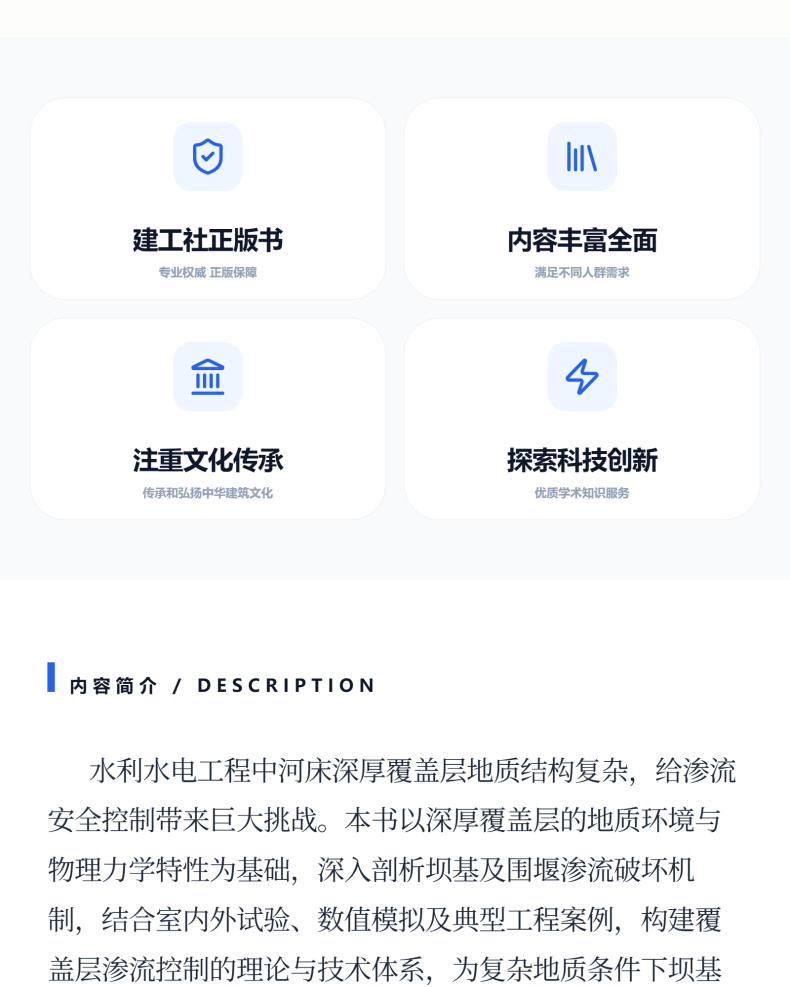 建工社正版书
专业权威 正版保障

内容丰富全面
满足不同人群需求

注重文化传承
传承和弘扬中华建筑文化

探索科技创新
优质学术知识服务

内容简介 / DESCRIPTION

水利水电工程中河床深厚覆盖层地质结构复杂，给渗流安全控制带来巨大挑战。本书以深厚覆盖层的地质环境与物理力学特性为基础，深入剖析坝基及围堰渗流破坏机制，结合室内外试验、数值模拟及典型工程案例，构建覆盖层渗流控制的理论与技术体系，为复杂地质条件下坝基