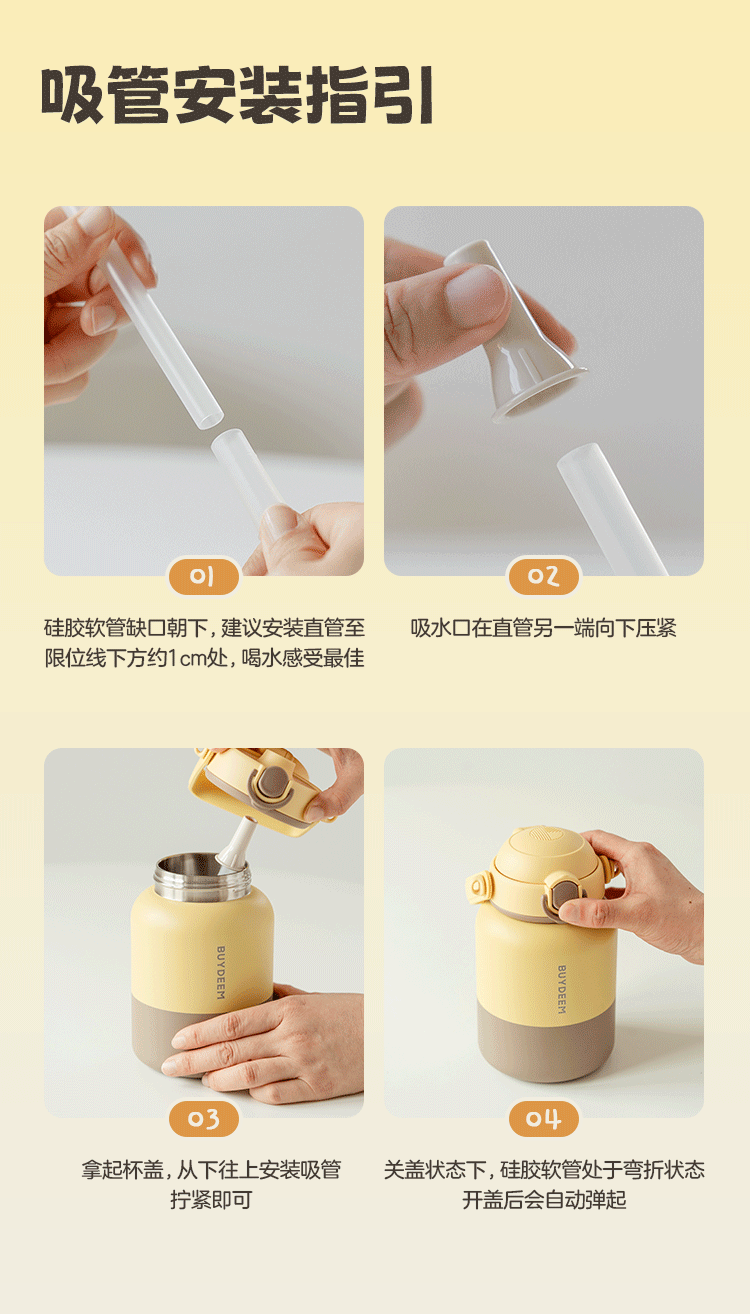 吸管安装指引

01

硅胶软管缺口朝下，建议安装直管至限位线下方约1cm处，喝水感受最佳

02

吸水口在直管另一端向下压紧

BUYDEEM

03

拿起杯盖，从下往上安装吸管拧紧即可

BUYDEEM

04

关盖状态下，硅胶软管处于弯折状态开盖后会自动弹起