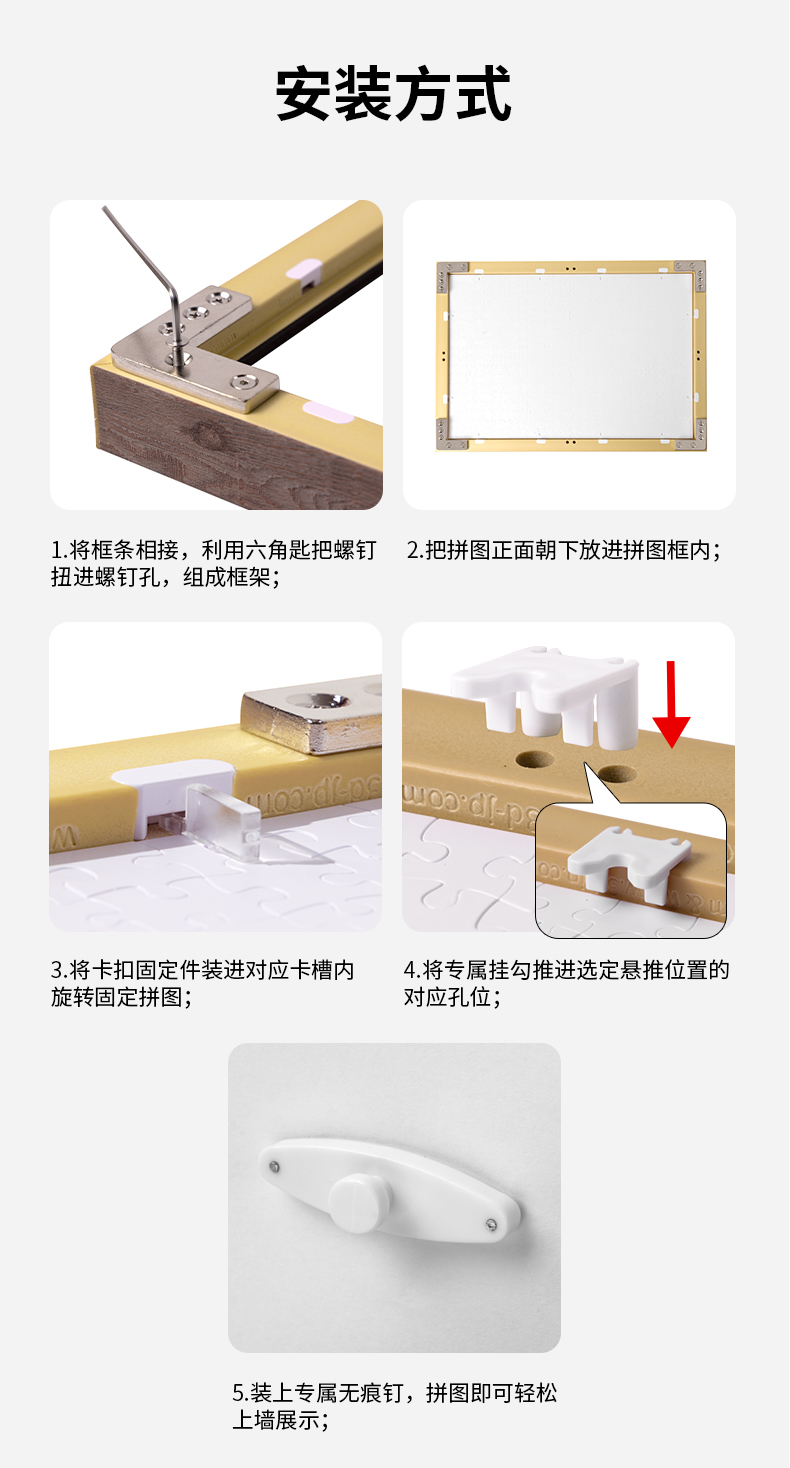 安装方式

1.将框条相接，利用六角匙把螺钉扭进螺钉孔，组成框架；

2.把拼图正面朝下放进拼图框内；

3.将卡扣固定件装进对应卡槽内旋转固定拼图；

4.将专属挂勾推进选定悬推位置的对应孔位；

5.装上专属无痕钉，拼图即可轻松上墙展示；