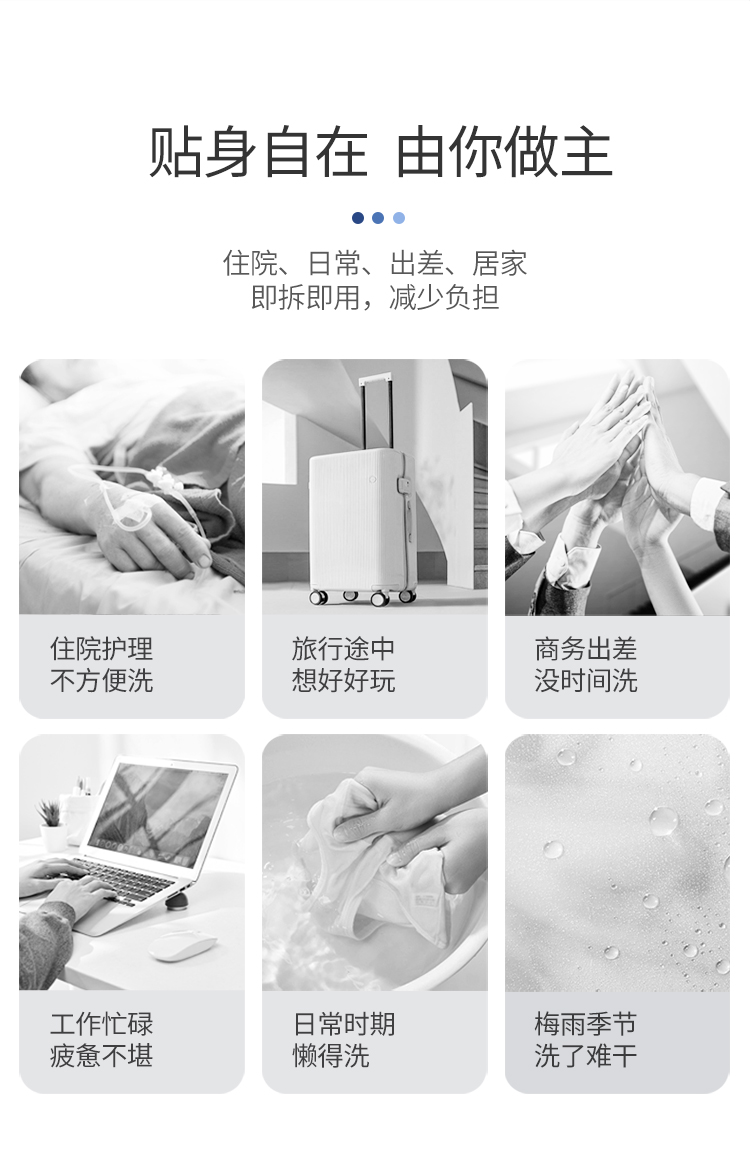 贴身自在 由你做主

住院、日常、出差、居家
即拆即用，减少负担

住院护理
不方便洗

旅行途中
想好好玩

商务出差
没时间洗

工作忙碌
疲惫不堪

日常时期
懒得洗

梅雨季节
洗了难干