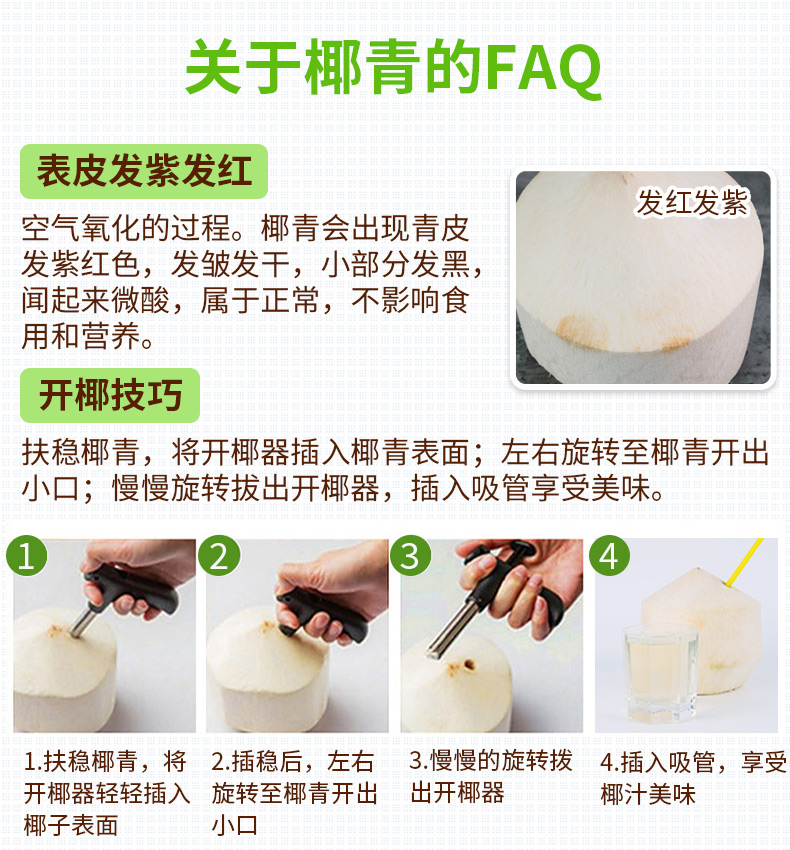 关于椰青的FAQ

表皮发紫发红

空气氧化的过程。椰青会出现青皮发紫红色，发皱发干，小部分发黑，闻起来微酸，属于正常，不影响食用和营养。

发红发紫

开椰技巧

扶稳椰青，将开椰器插入椰青表面；左右旋转至椰青开出小口；慢慢旋转拔出开椰器，插入吸管享受美味。

1

2

3

4

1.扶稳椰青，将开椰器轻轻插入椰子表面

2.插稳后，左右旋转至椰青开出小口

3.慢慢的旋转拔出开椰器

4.插入吸管，享受椰汁美味