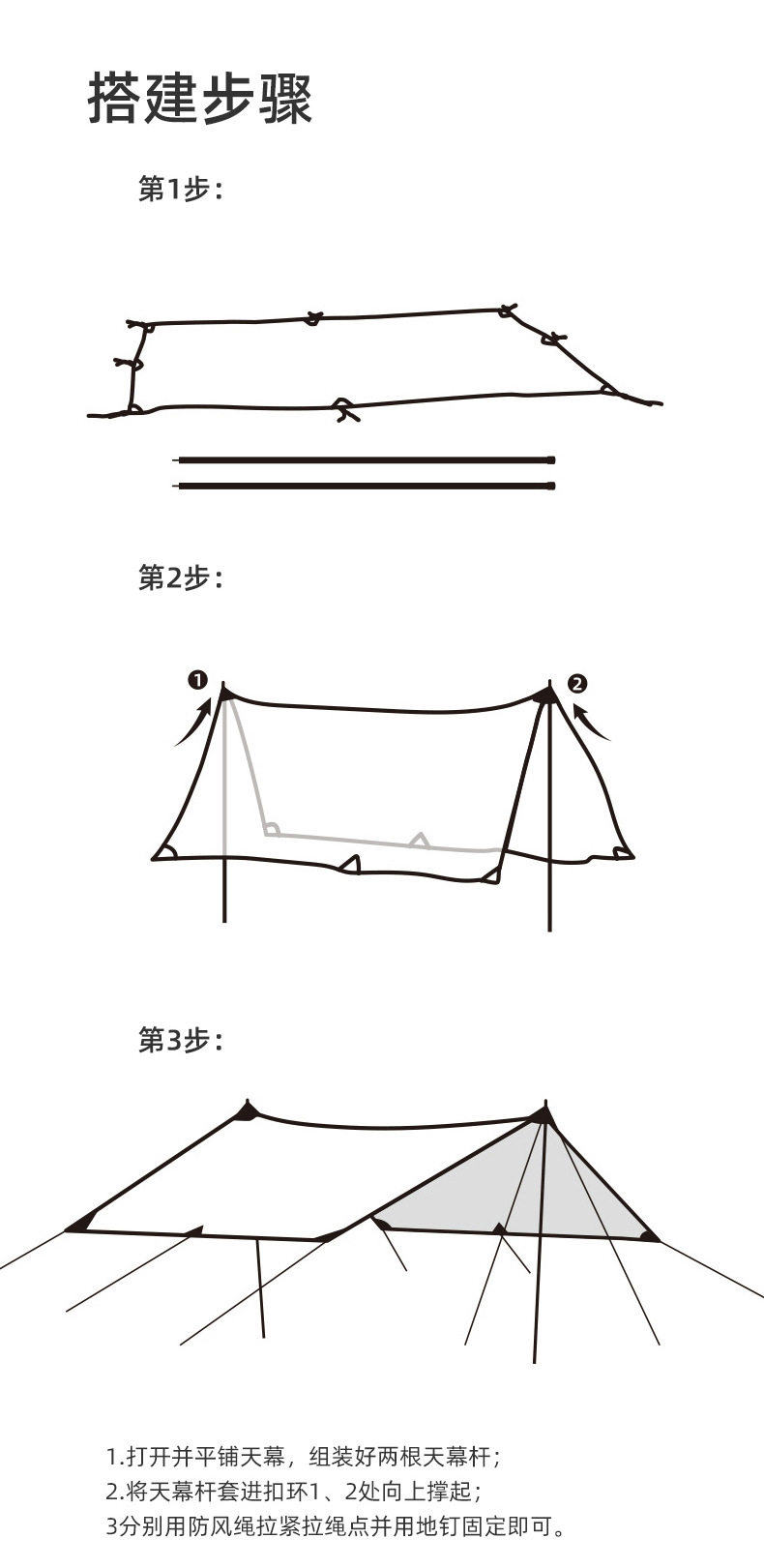 搭建步骤

第1步：

第2步：

❶

❷

第3步：

1.打开并平铺天幕，组装好两根天幕杆；
2.将天幕杆套进扣环1、2处向上撑起；
3分别用防风绳拉紧拉绳点并用地钉固定即可。