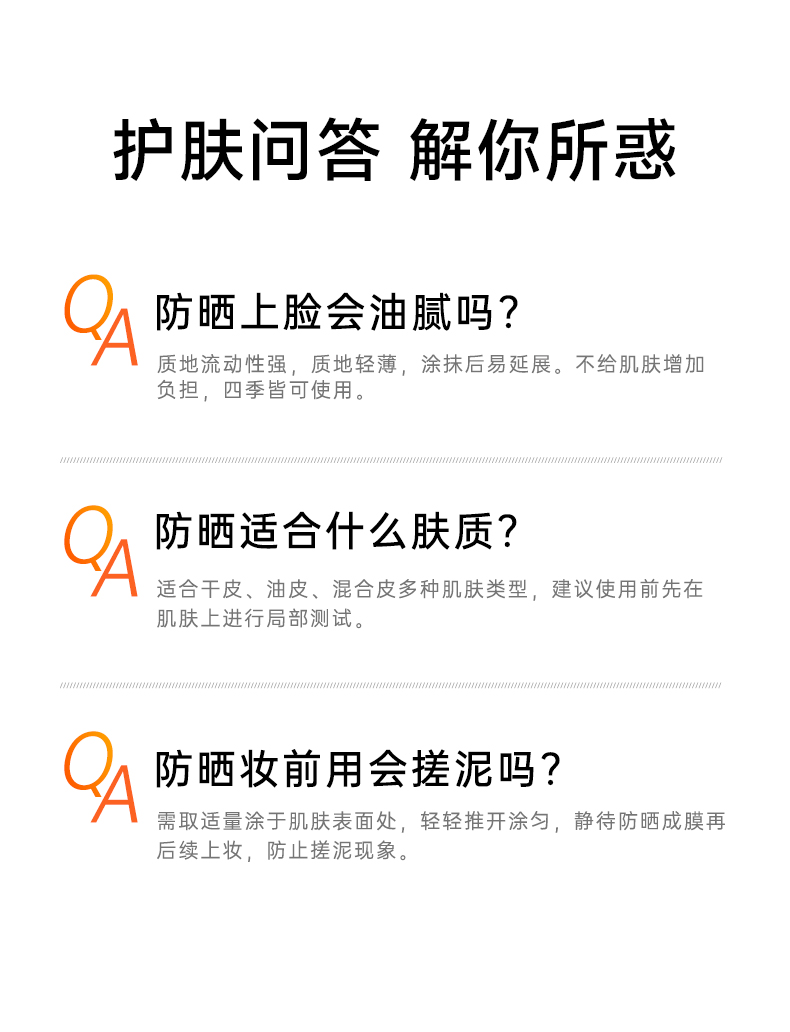 护肤问答 解你所惑

QA

防晒上脸会油腻吗?

质地流动性强，质地轻薄，涂抹后易延展。不给肌肤增加负担，四季皆可使用。

QA

防晒适合什么肤质?

适合干皮、油皮、混合皮多种肌肤类型，建议使用前先在肌肤上进行局部测试。

QA

防晒妆前用会搓泥吗?

需取适量涂于肌肤表面处，轻轻推开涂匀，静待防晒成膜再后续上妆，防止搓泥现象。