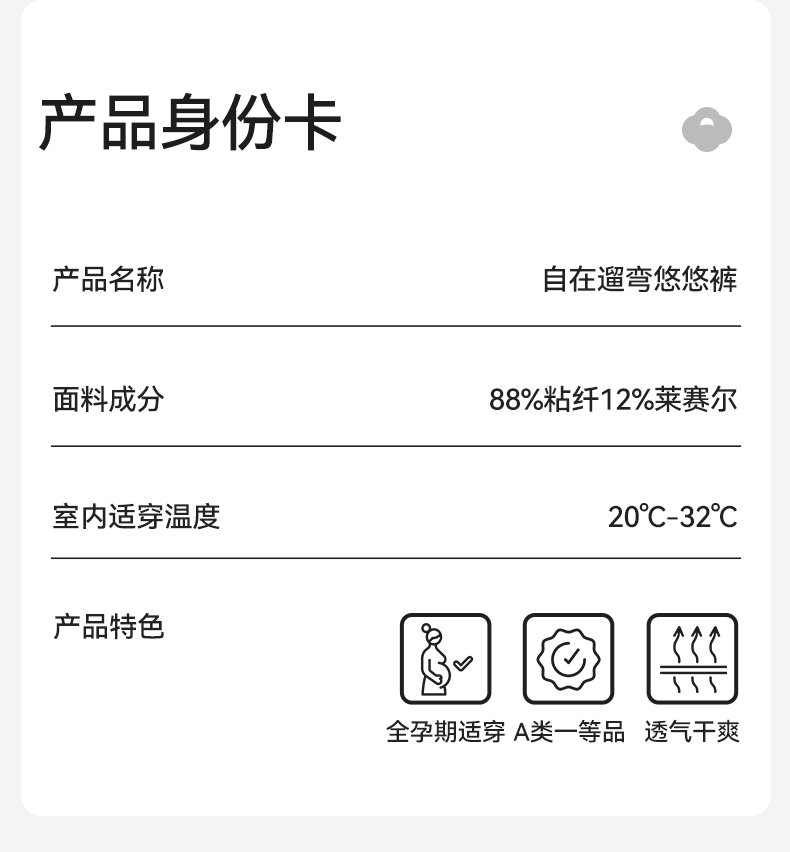 产品身份卡

产品名称 自在遛弯悠悠裤

面料成分 88%粘纤12%莱赛尔

室内适穿温度 20℃-32℃

产品特色

全孕期适穿 A类一等品 透气干爽