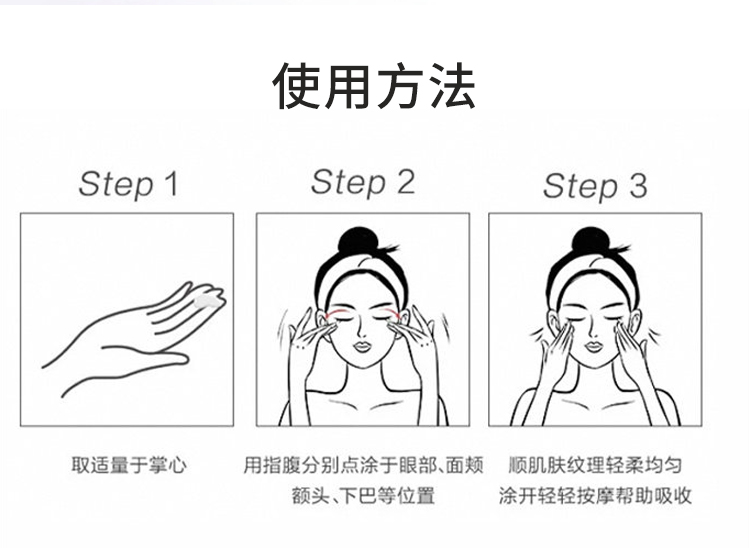 使用方法

Step 1

取适量于掌心

Step 2

用指腹分别点涂于眼部、面颊额头、下巴等位置

Step 3

顺肌肤纹理轻柔均匀涂开轻轻按摩帮助吸收