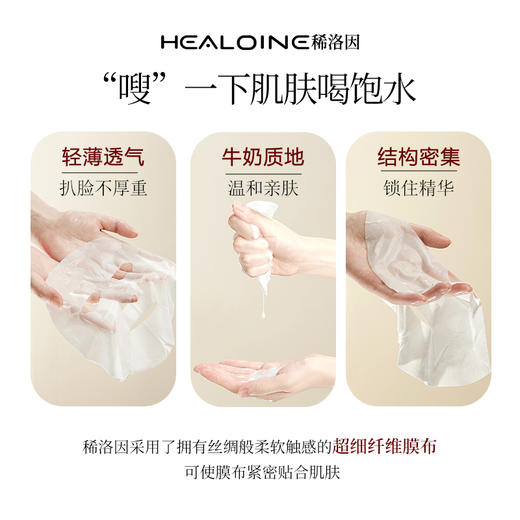 HEALOINE稀洛因

“嗖”一下肌肤喝饱水

轻薄透气
扒脸不厚重

牛奶质地
温和亲肤

结构密集
锁住精华

稀洛因采用了拥有丝绸般柔软触感的超细纤维膜布
可使膜布紧密贴合肌肤