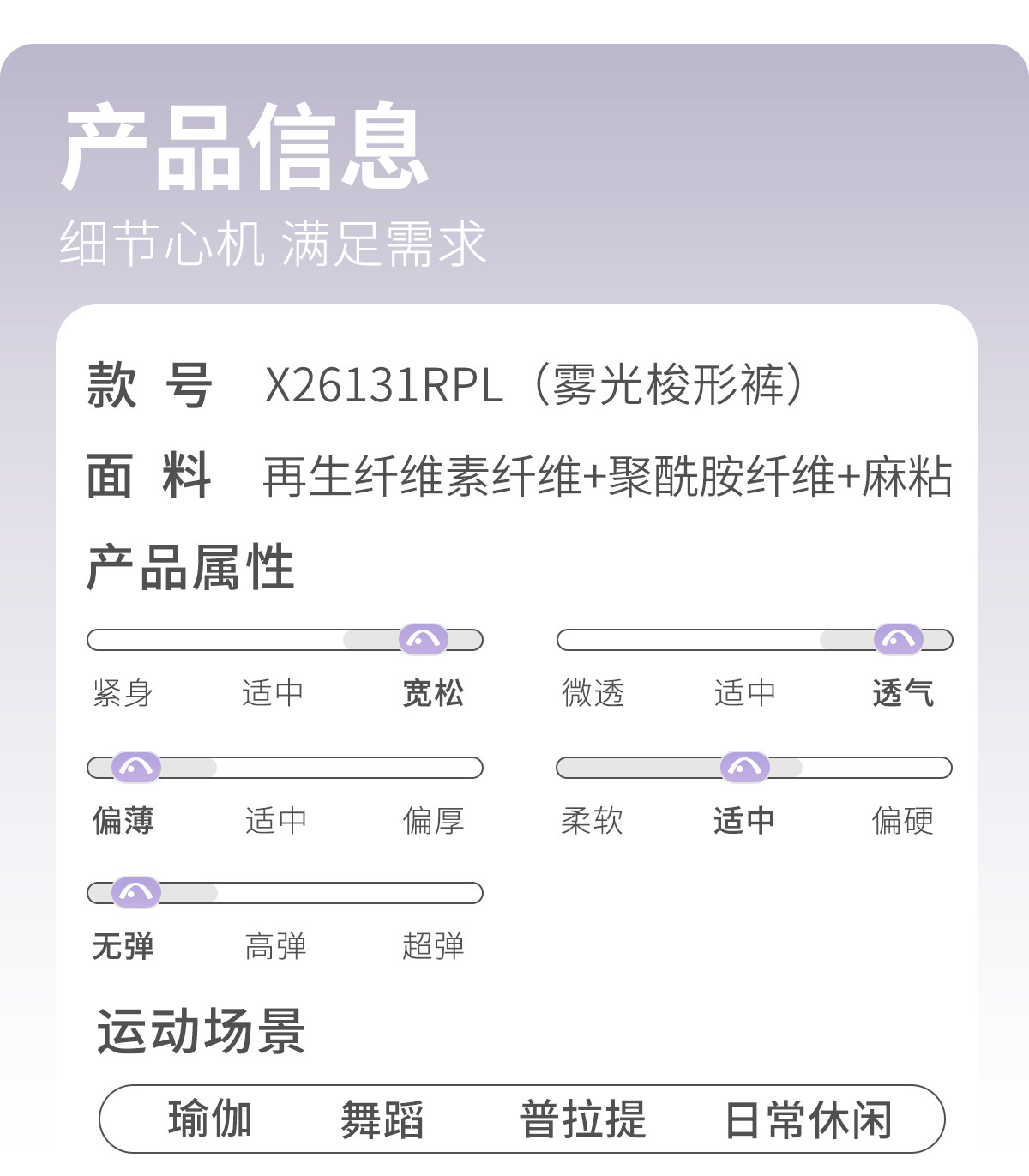 产品信息
细节心机 满足需求

款 号 X26131RPL（雾光梭形裤）

面 料 再生纤维素纤维+聚酰胺纤维+麻粘

产品属性

紧身 适中 宽松

微透 适中 透气

偏薄 适中 偏厚

柔软 适中 偏硬

无弹 高弹 超弹

运动场景

瑜伽 舞蹈 普拉提 日常休闲