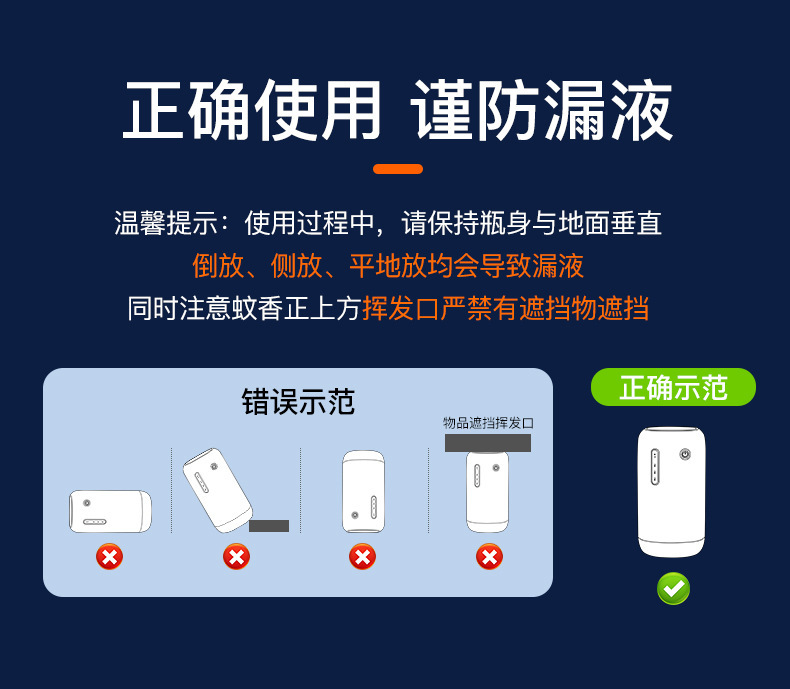 正确使用 谨防漏液

温馨提示：使用过程中，请保持瓶身与地面垂直
倒放、侧放、平地放均会导致漏液
同时注意蚊香正上方挥发口严禁有遮挡物遮挡

错误示范

物品遮挡挥发口

正确示范