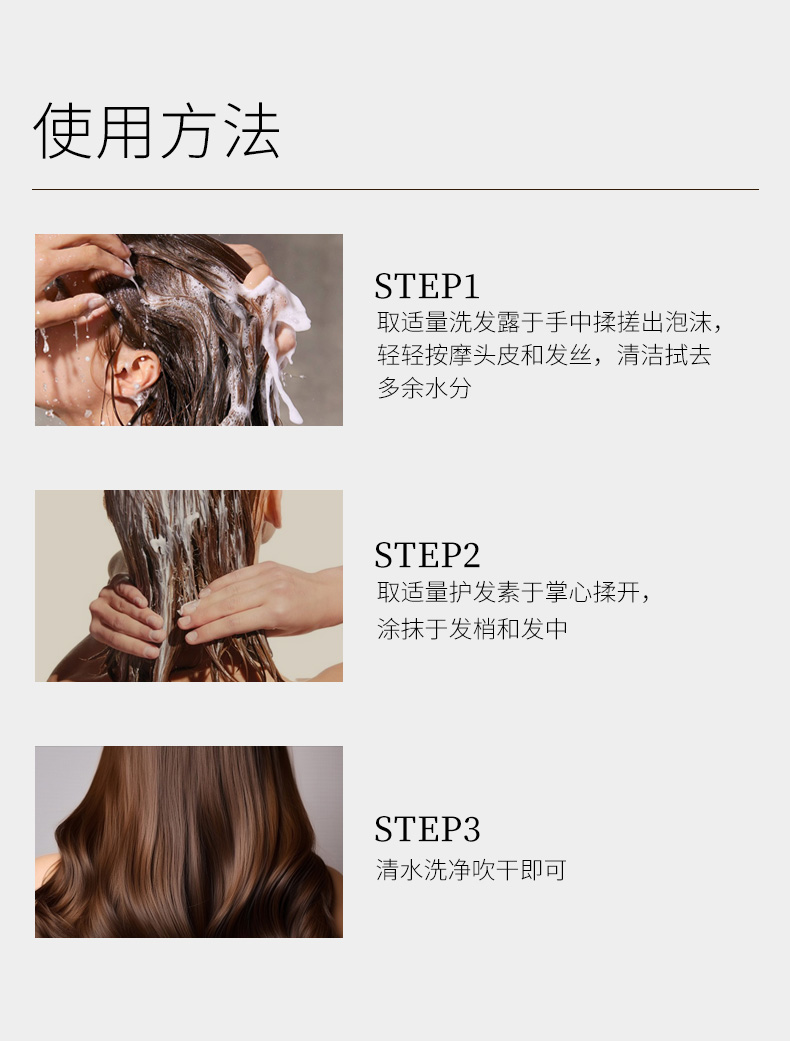 使用方法

STEP1
取适量洗发露于手中揉搓出泡沫，轻轻按摩头皮和发丝，清洁拭去多余水分

STEP2
取适量护发素于掌心揉开，涂抹于发梢和发中

STEP3
清水洗净吹干即可