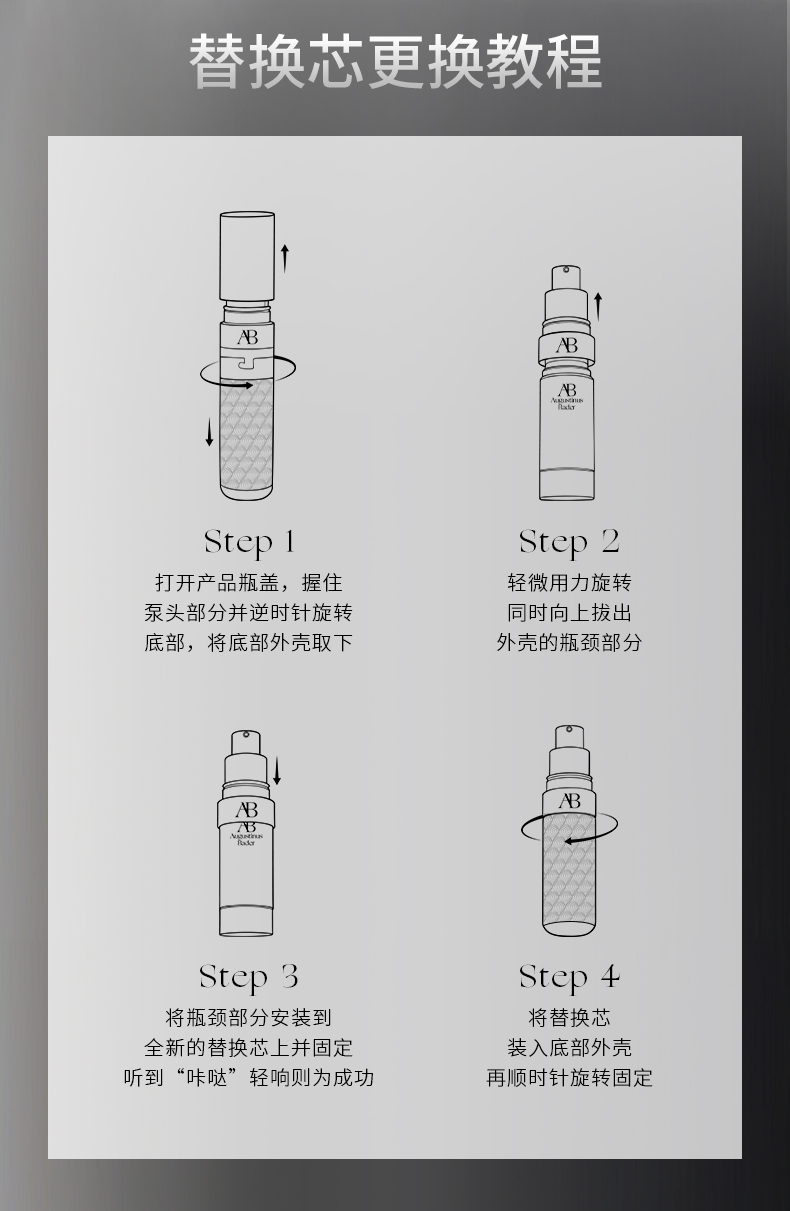 替换芯更换教程

AB

Step 1
打开产品瓶盖，握住
泵头部分并逆时针旋转
底部，将底部外壳取下

AB
AB
Augustinus
Bader

Step 2
轻微用力旋转
同时向上拔出
外壳的瓶颈部分

AB
AB
Augustinus
Bader

Step 3
将瓶颈部分安装到
全新的替换芯上并固定
听到“咔哒”轻响则为成功

AB

Step 4
将替换芯
装入底部外壳
再顺时针旋转固定