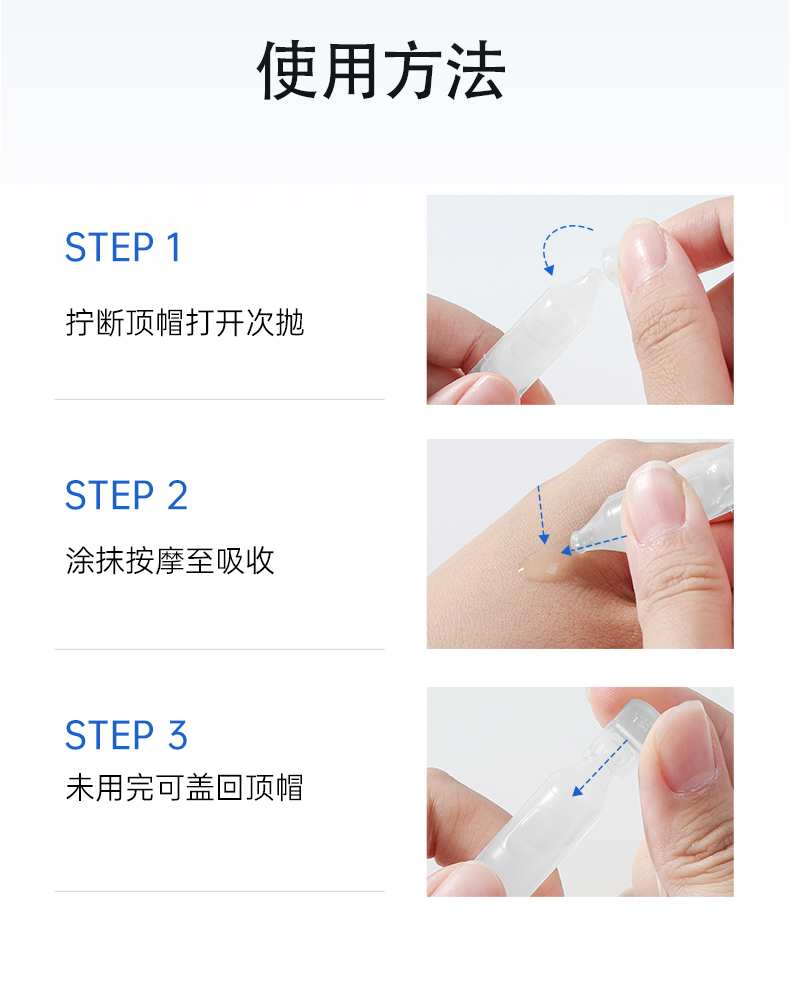 使用方法

STEP 1

拧断顶帽打开次抛

STEP 2

涂抹按摩至吸收

STEP 3

未用完可盖回顶帽