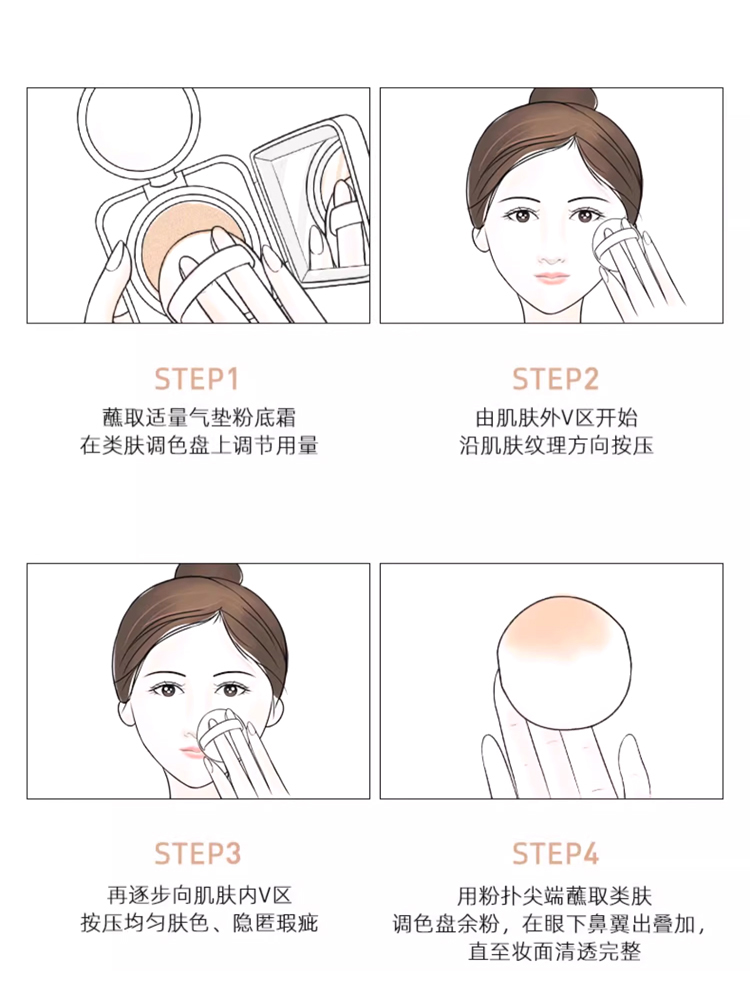 STEP1
蘸取适量气垫粉底霜
在类肤调色盘上调节用量

STEP2
由肌肤外V区开始
沿肌肤纹理方向按压

STEP3
再逐步向肌肤内V区
按压均匀肤色、隐匿瑕疵

STEP4
用粉扑尖端蘸取类肤
调色盘余粉，在眼下鼻翼出叠加，
直至妆面清透完整