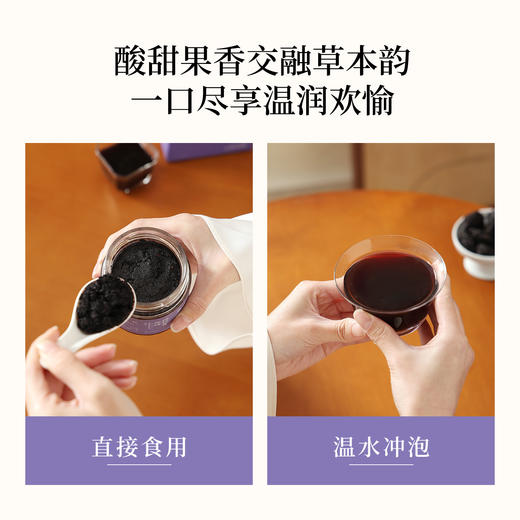 酸甜果香交融草本韵
一口尽享温润欢愉

直接食用

温水冲泡