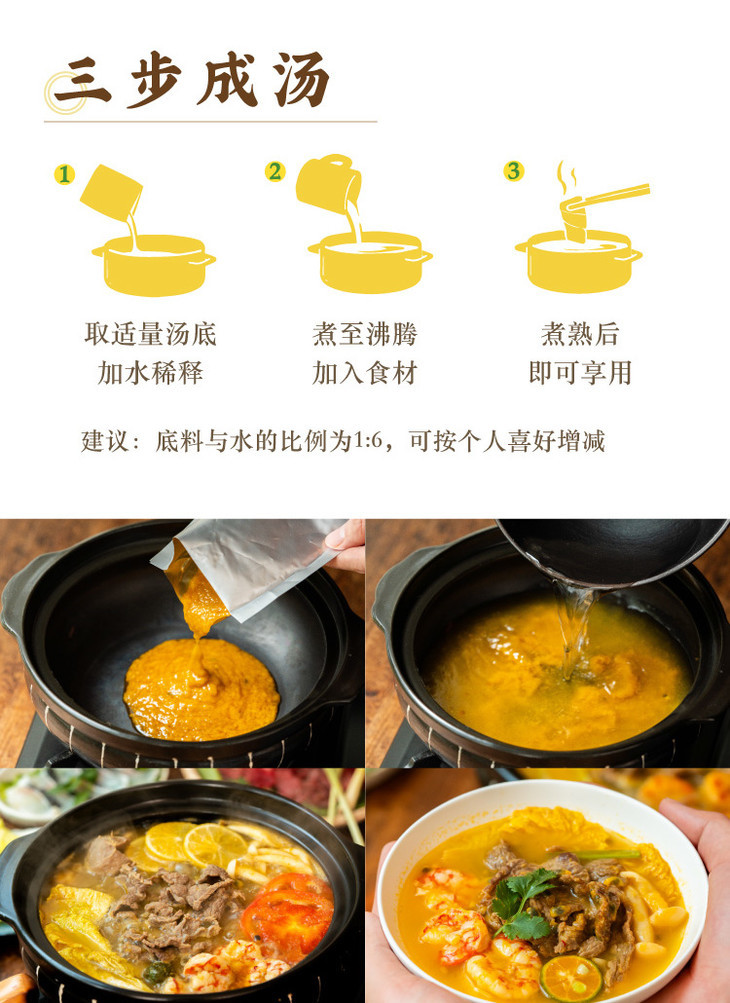 三步成汤

1
取适量汤底
加水稀释

2
煮至沸腾
加入食材

3
煮熟后
即可享用

建议：底料与水的比例为1:6，可按个人喜好增减