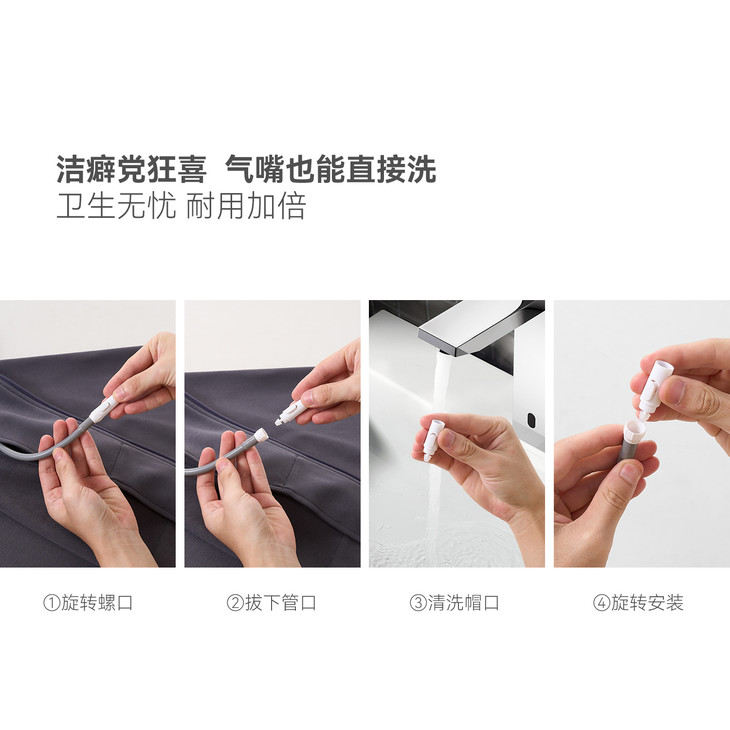 洁癖党狂喜  气嘴也能直接洗
卫生无忧 耐用加倍

①旋转螺口

②拔下管口

③清洗帽口

④旋转安装