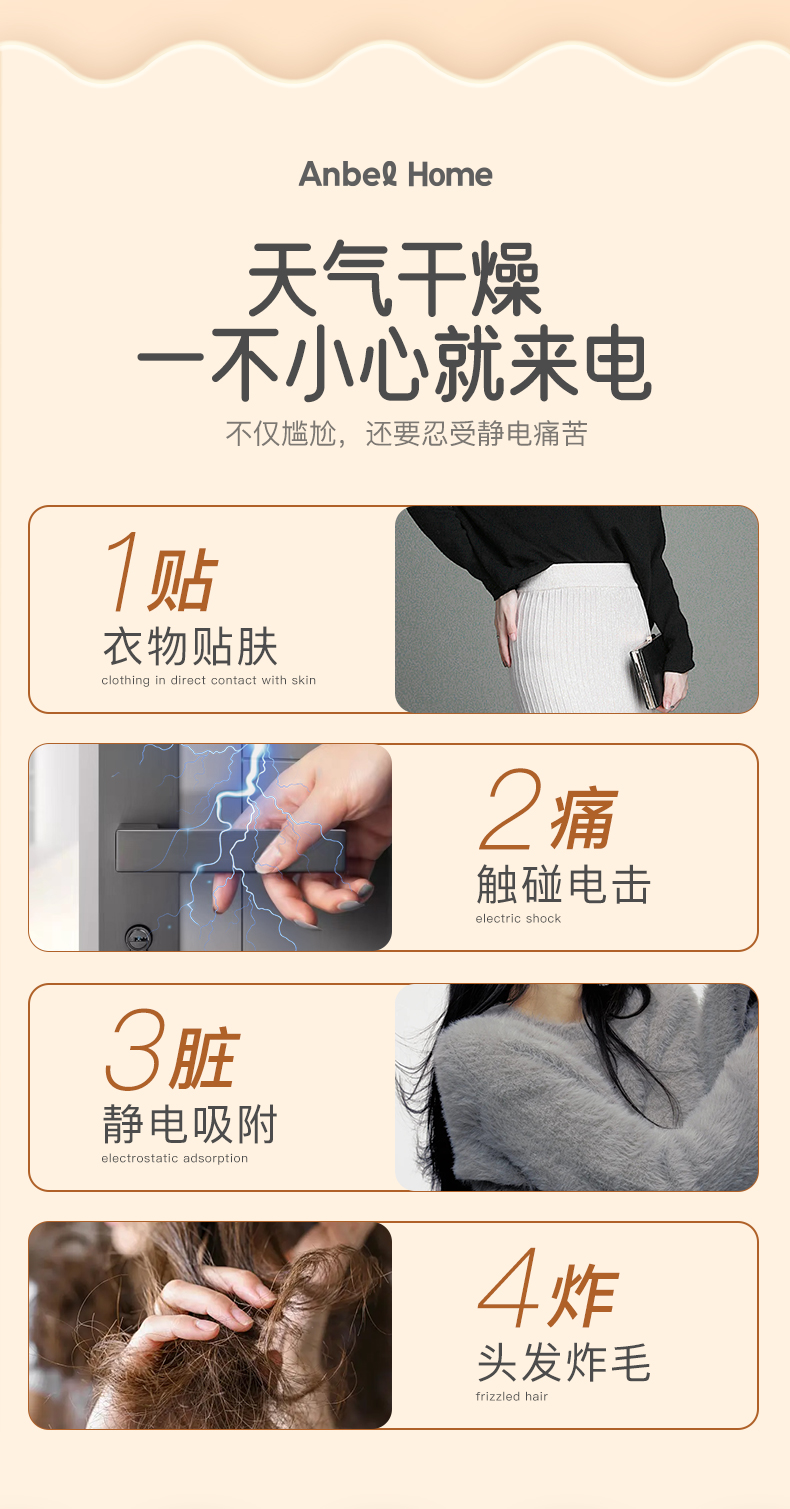 Anbel Home

天气干燥
一不小心就来电

不仅尴尬，还要忍受静电痛苦

1贴
衣物贴肤
clothing in direct contact with skin

2痛
触碰电击
electric shock

3脏
静电吸附
electrostatic adsorption

4炸
头发炸毛
frizzled hair