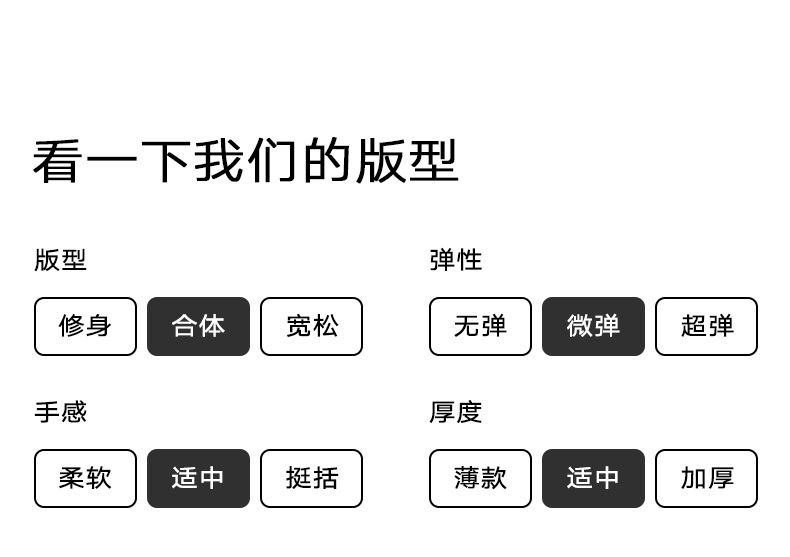 看一下我们的版型

版型

修身 合体 宽松

手感

柔软 适中 挺括

弹性

无弹 微弹 超弹

厚度

薄款 适中 加厚