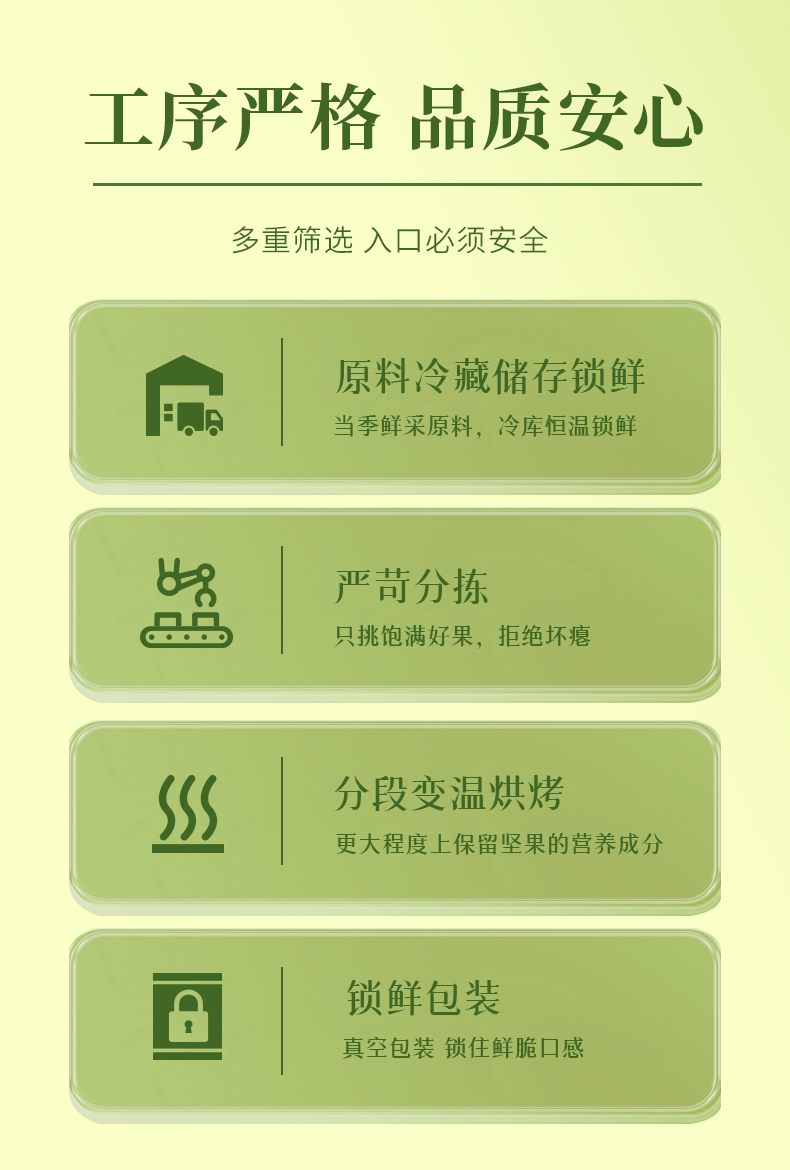 工序严格 品质安心

多重筛选 入口必须安全

原料冷藏储存锁鲜

当季鲜采原料，冷库恒温锁鲜

严苛分拣

只挑饱满好果，拒绝坏瘪

分段变温烘烤

更大程度上保留坚果的营养成分

锁鲜包装

真空包装 锁住鲜脆口感