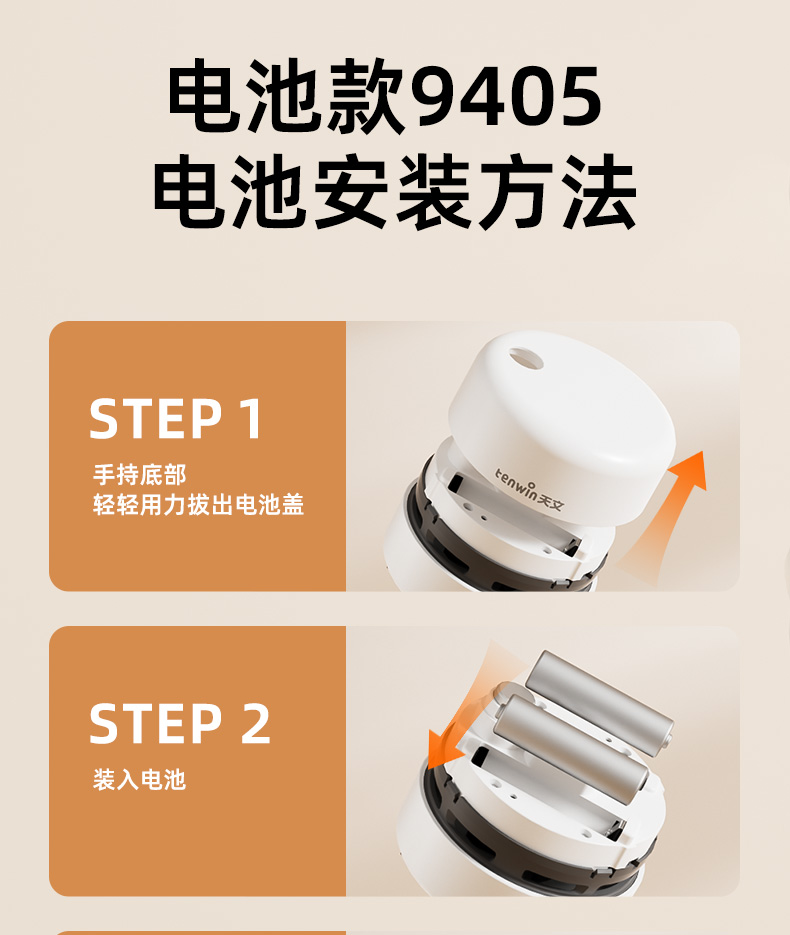 电池款9405
电池安装方法

STEP 1
手持底部
轻轻用力拔出电池盖

tenwin天文

STEP 2
装入电池