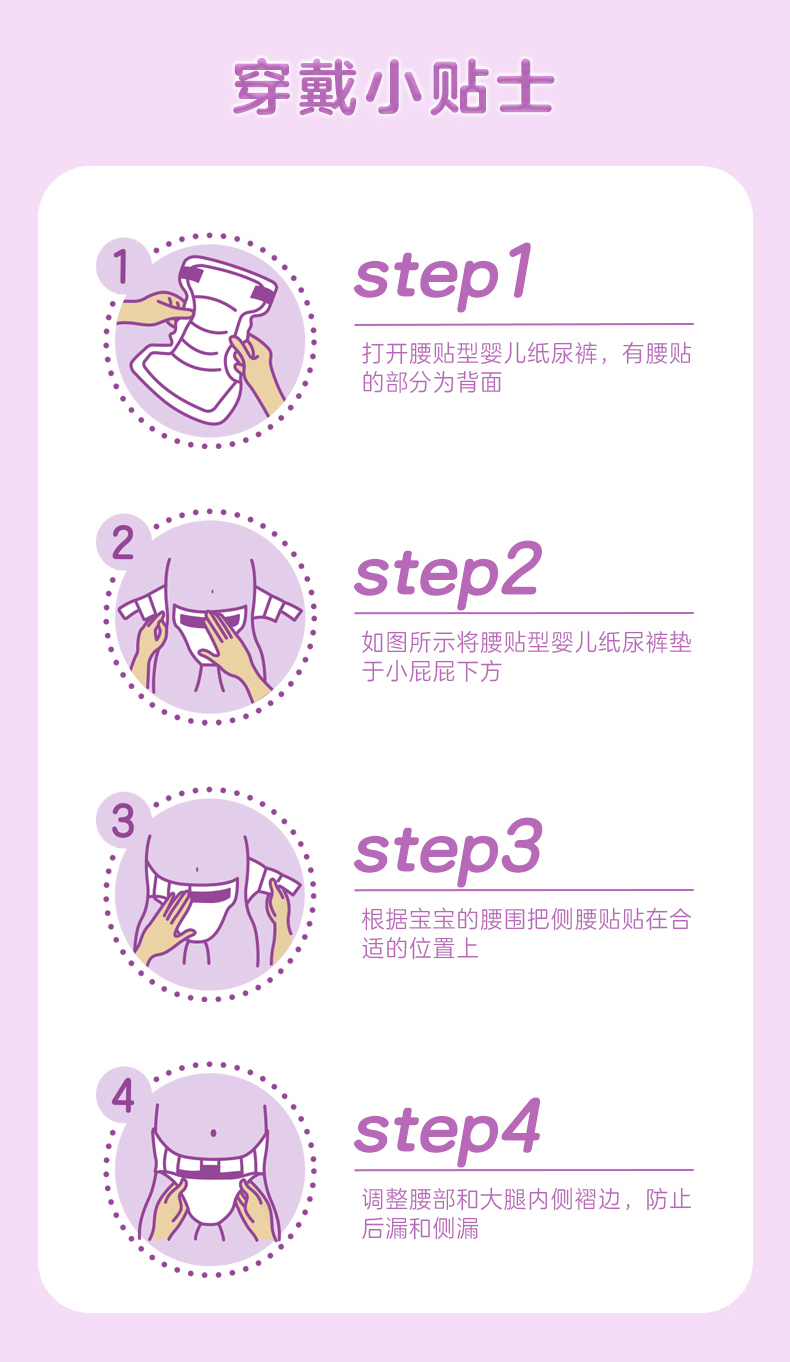 穿戴小贴士

1

step1

打开腰贴型婴儿纸尿裤，有腰贴的部分为背面

2

step2

如图所示将腰贴型婴儿纸尿裤垫于小屁屁下方

3

step3

根据宝宝的腰围把侧腰贴贴在合适的位置上

4

step4

调整腰部和大腿内侧褶边，防止后漏和侧漏