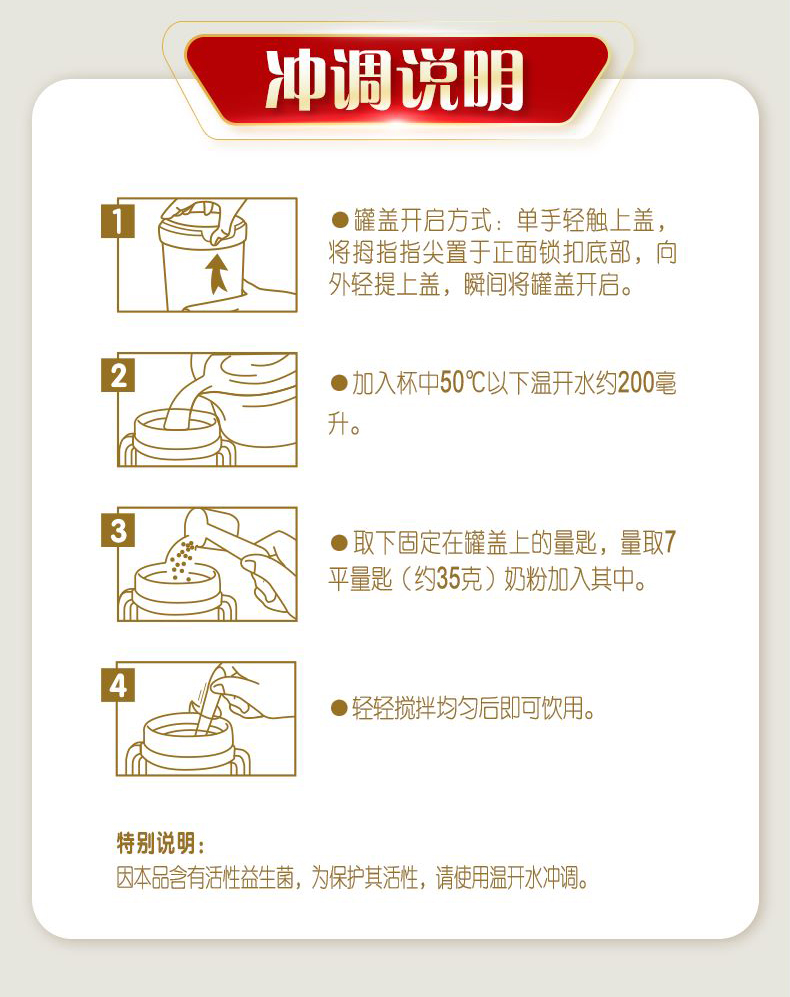 冲调说明

1

●罐盖开启方式：单手轻触上盖，将拇指指尖置于正面锁扣底部，向外轻提上盖，瞬间将罐盖开启。

2

●加入杯中50℃以下温开水约200毫升。

3

●取下固定在罐盖上的量匙，量取7平量匙（约35克）奶粉加入其中。

4

●轻轻搅拌均匀后即可饮用。

特别说明：
因本品含有活性益生菌，为保护其活性，请使用温开水冲调。