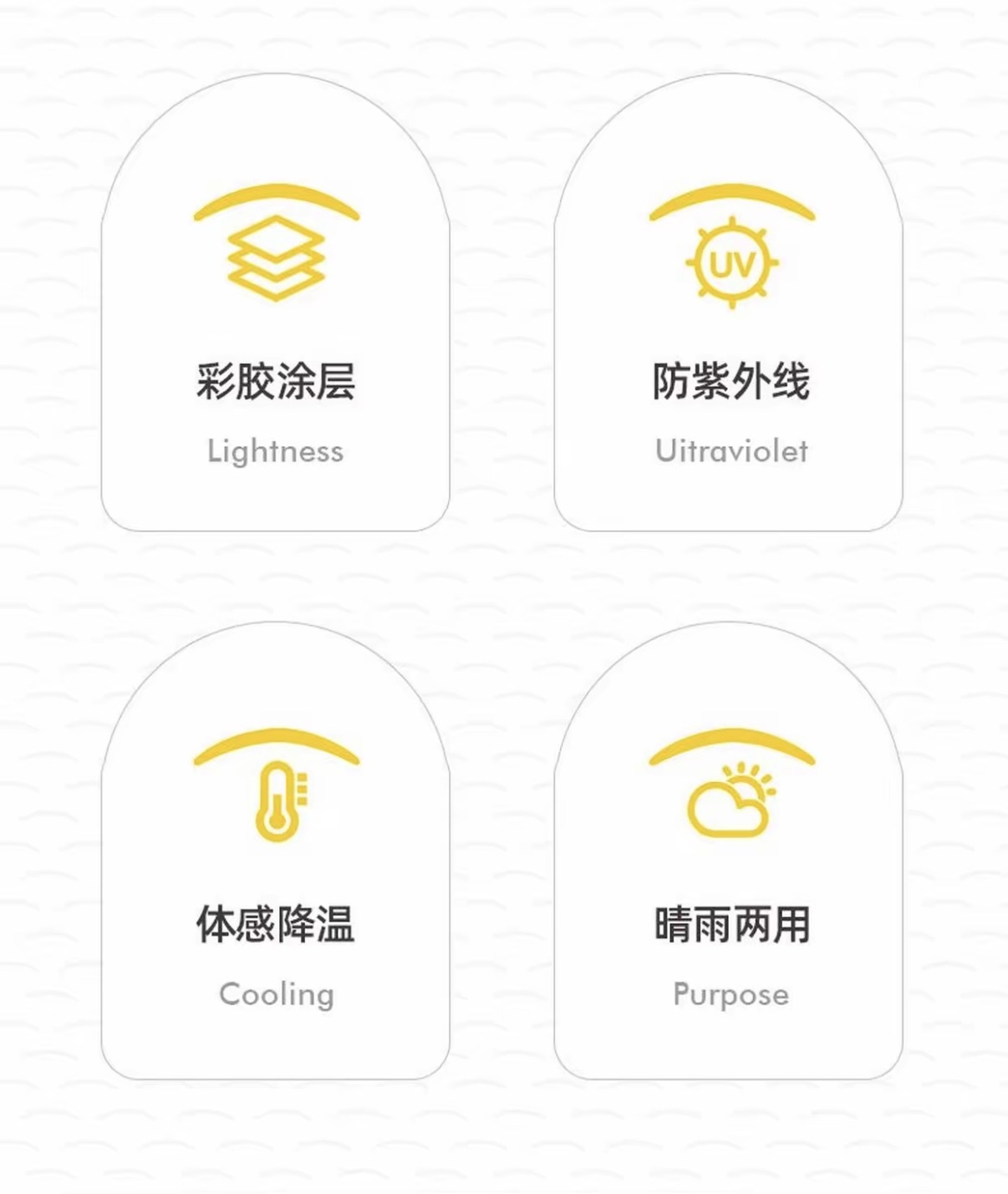 彩胶涂层

Lightness

UV

防紫外线

Uitraviolet

体感降温

Cooling

晴雨两用

Purpose