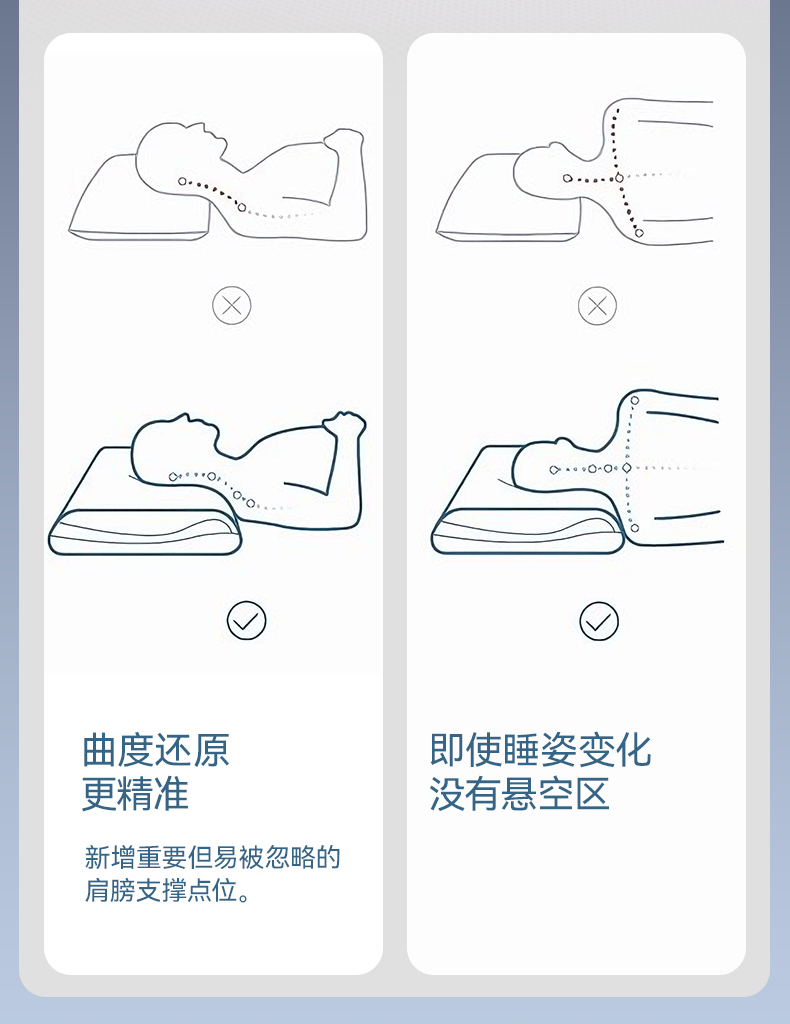 曲度还原
更精准

新增重要但易被忽略的肩膀支撑点位。

即使睡姿变化
没有悬空区