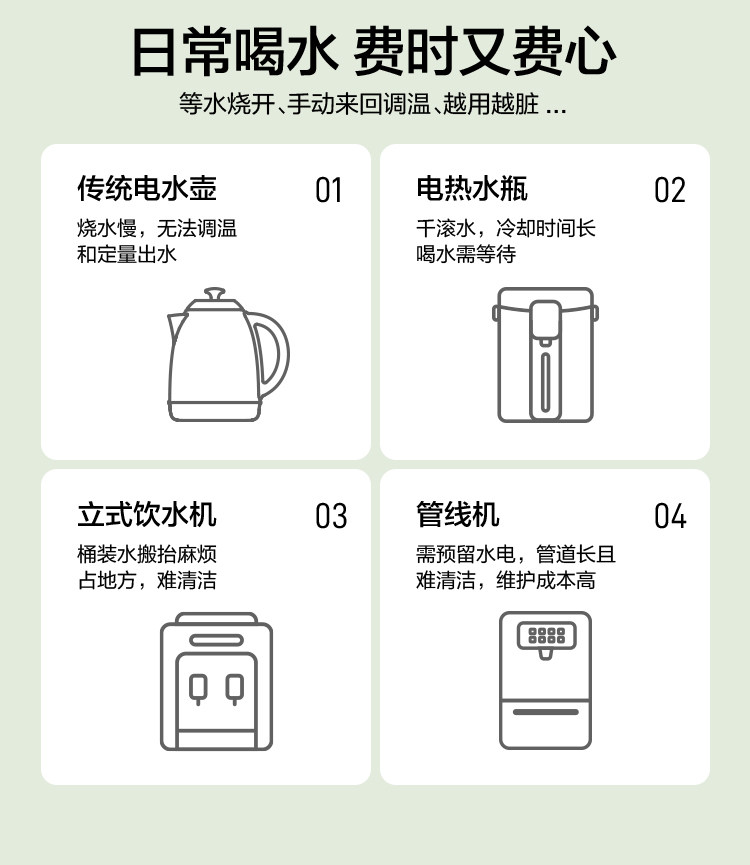 日常喝水 费时又费心

等水烧开、手动来回调温、越用越脏 ...

传统电水壶

01

烧水慢，无法调温和定量出水

电热水瓶

02

千滚水，冷却时间长喝水需等待

立式饮水机

03

桶装水搬抬麻烦占地方，难清洁

管线机

04

需预留水电，管道长且难清洁，维护成本高