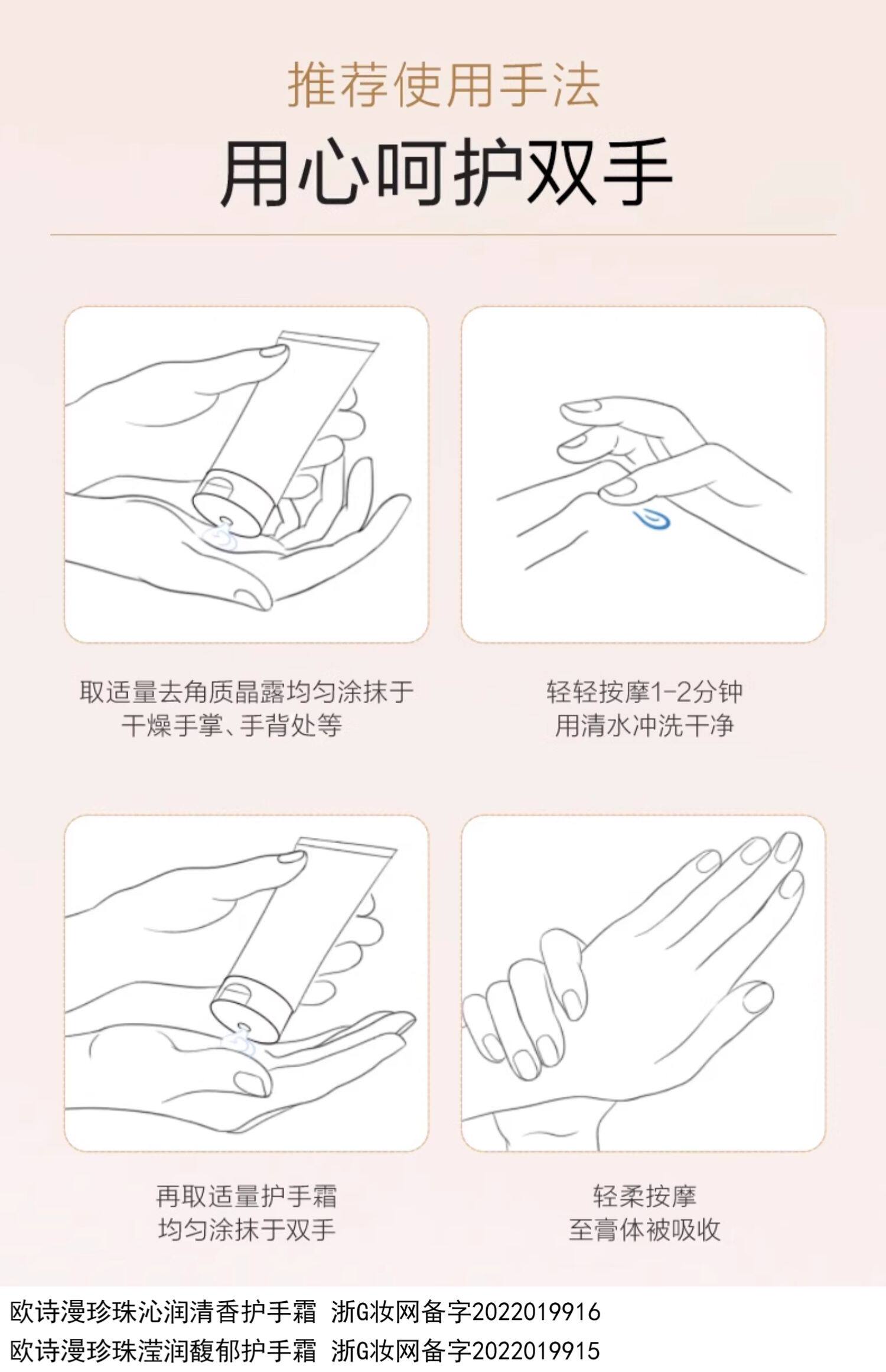 推荐使用手法

用心呵护双手

取适量去角质晶露均匀涂抹于干燥手掌、手背处等

轻轻按摩1-2分钟
用清水冲洗干净

再取适量护手霜
均匀涂抹于双手

轻柔按摩
至膏体被吸收

欧诗漫珍珠沁润清香护手霜 浙G妆网备字2022019916
欧诗漫珍珠滢润馥郁护手霜 浙G妆网备字2022019915