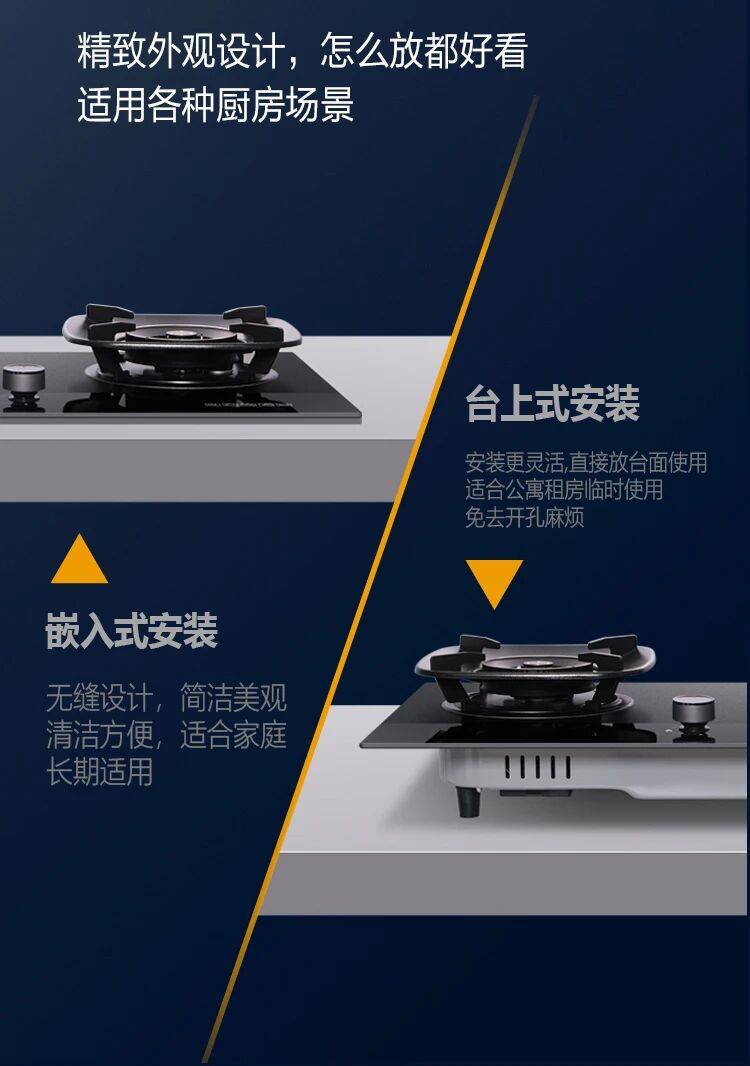 精致外观设计，怎么放都好看
适用各种厨房场景

台上式安装

安装更灵活,直接放台面使用
适合公寓租房临时使用
免去开孔麻烦

嵌入式安装

无缝设计，简洁美观
清洁方便，适合家庭
长期适用