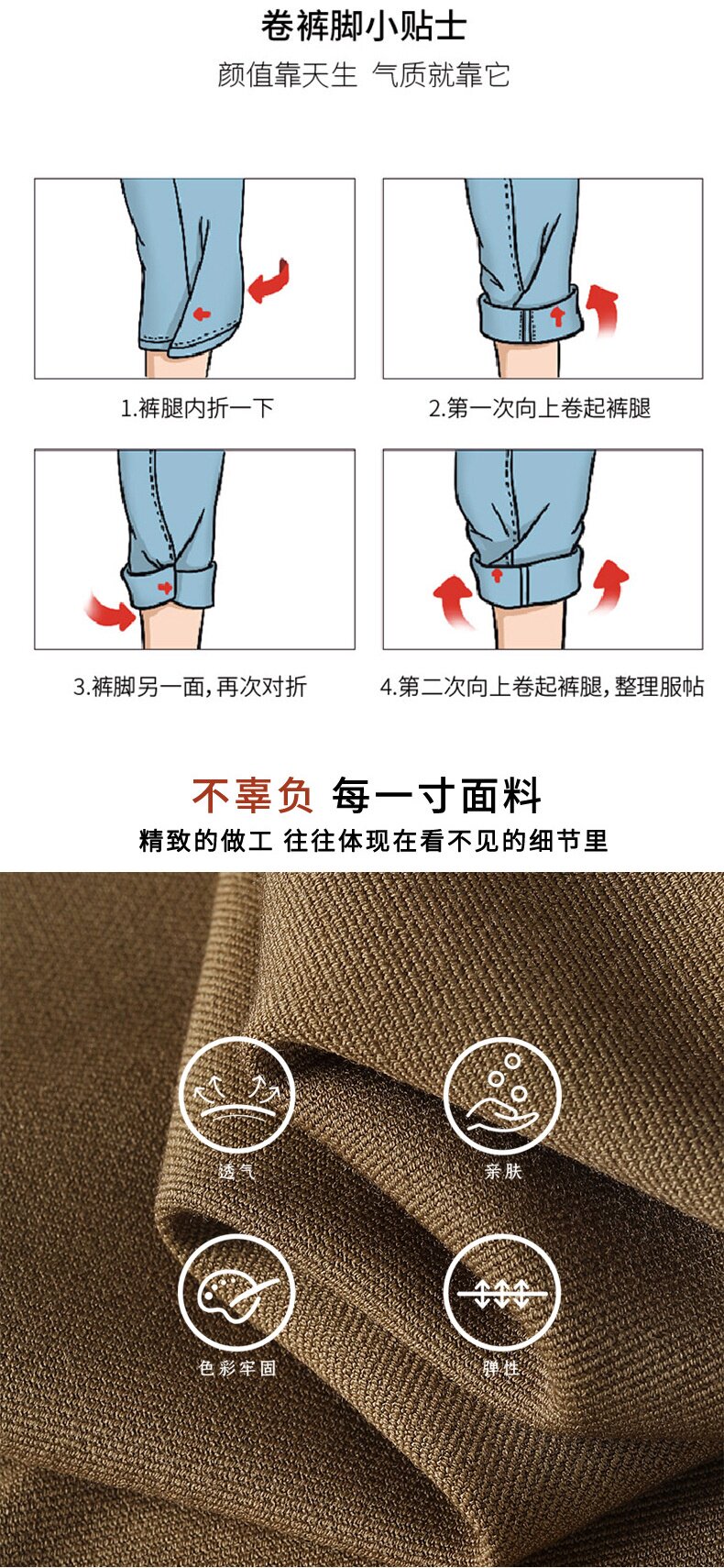 卷裤脚小贴士

颜值靠天生 气质就靠它

1.裤腿内折一下

2.第一次向上卷起裤腿

3.裤脚另一面,再次对折

4.第二次向上卷起裤腿,整理服帖

不辜负 每一寸面料

精致的做工 往往体现在看不见的细节里

透气

亲肤

色彩牢固

弹性