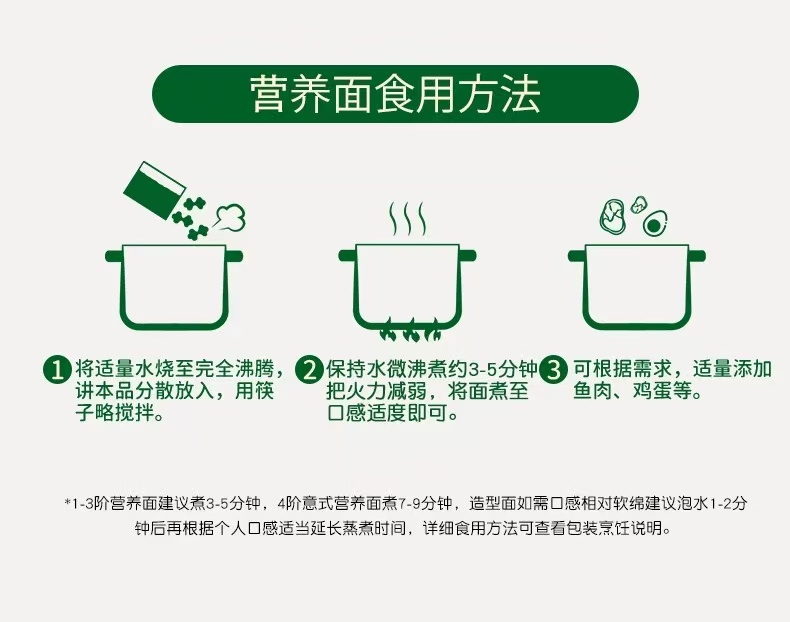 营养面食用方法

1 将适量水烧至完全沸腾，讲本品分散放入，用筷子略搅拌。

2 保持水微沸煮约3-5分钟把火力减弱，将面煮至口感适度即可。

3 可根据需求，适量添加鱼肉、鸡蛋等。

*1-3阶营养面建议煮3-5分钟，4阶意式营养面煮7-9分钟，造型面如需口感相对软绵建议泡水1-2分钟后再根据个人口感适当延长蒸煮时间，详细食用方法可查看包装烹饪说明。